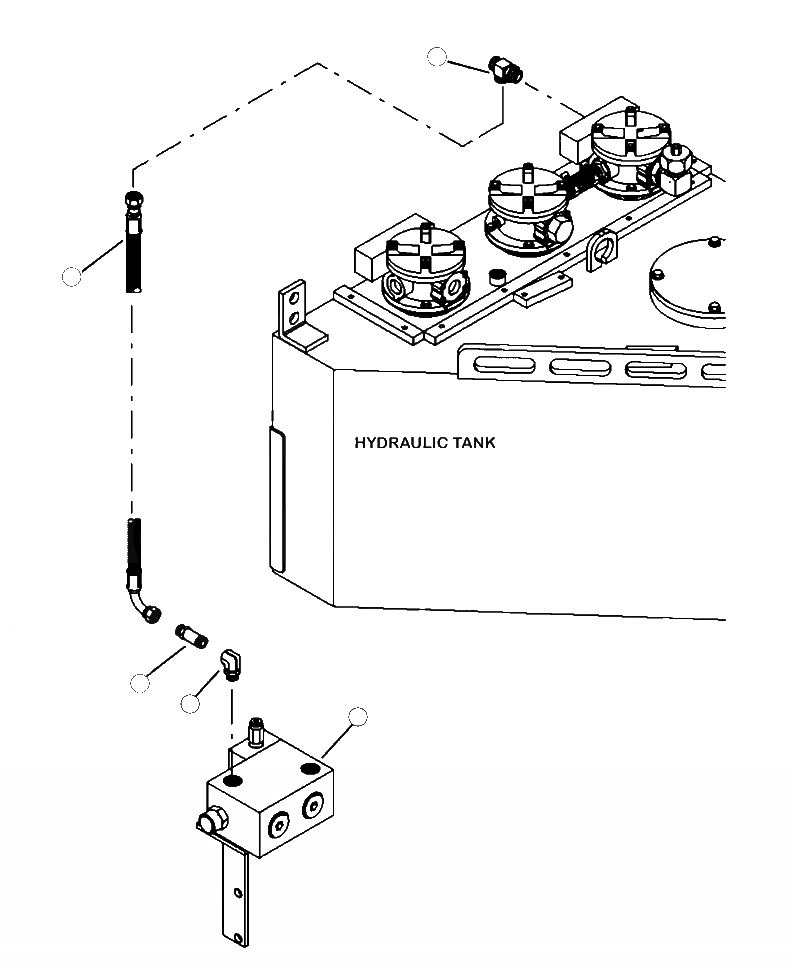 HYDRAULIC TANK