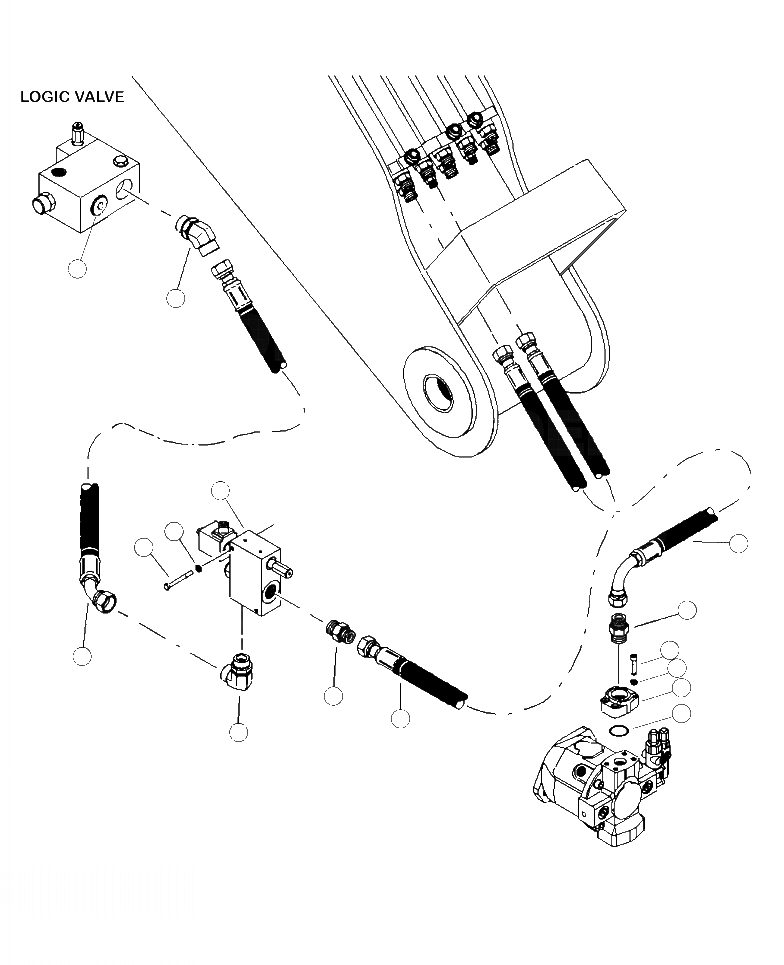 LOGIC VALVE