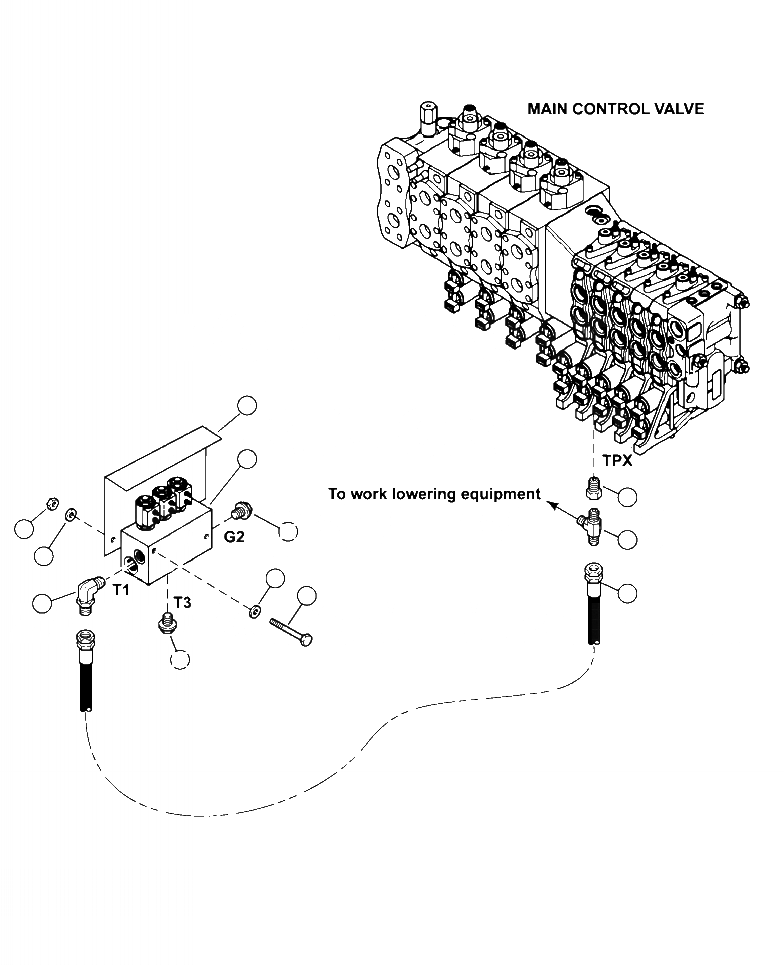 MAIN CONTROL VALVE

TPX

To work lowering equipment

G2

T1

T3