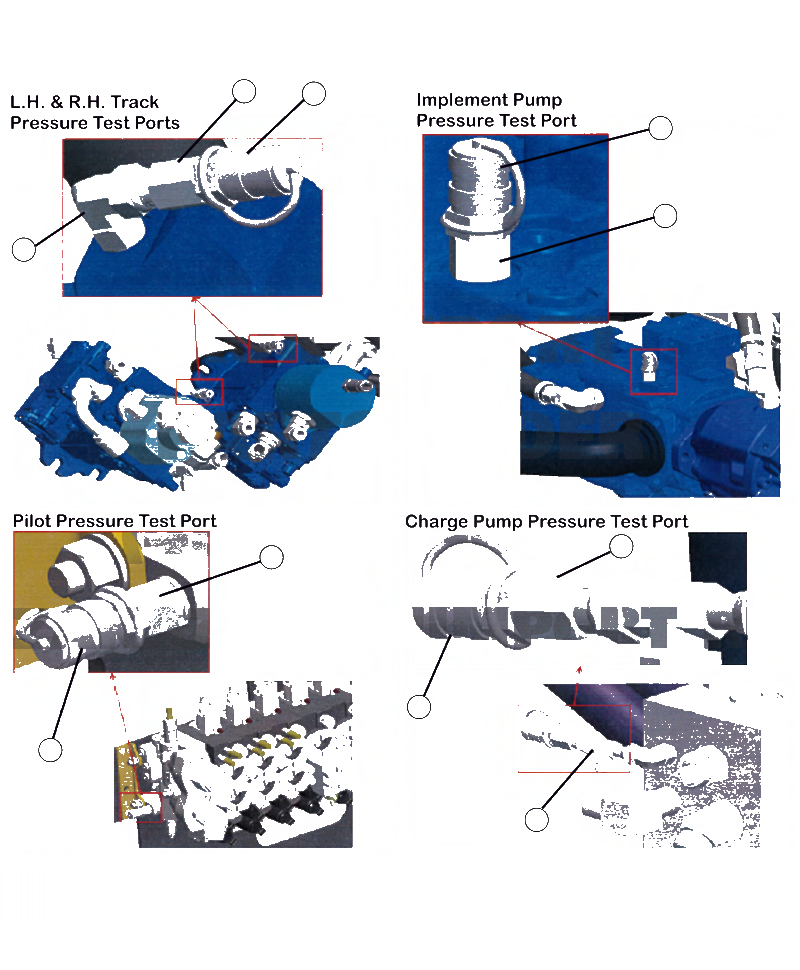 L.H. & R.H. Track Pressure Test Ports

Implement Pump Pressure Test Port

Pilot Pressure Test Port

Charge Pump Pressure Test Port