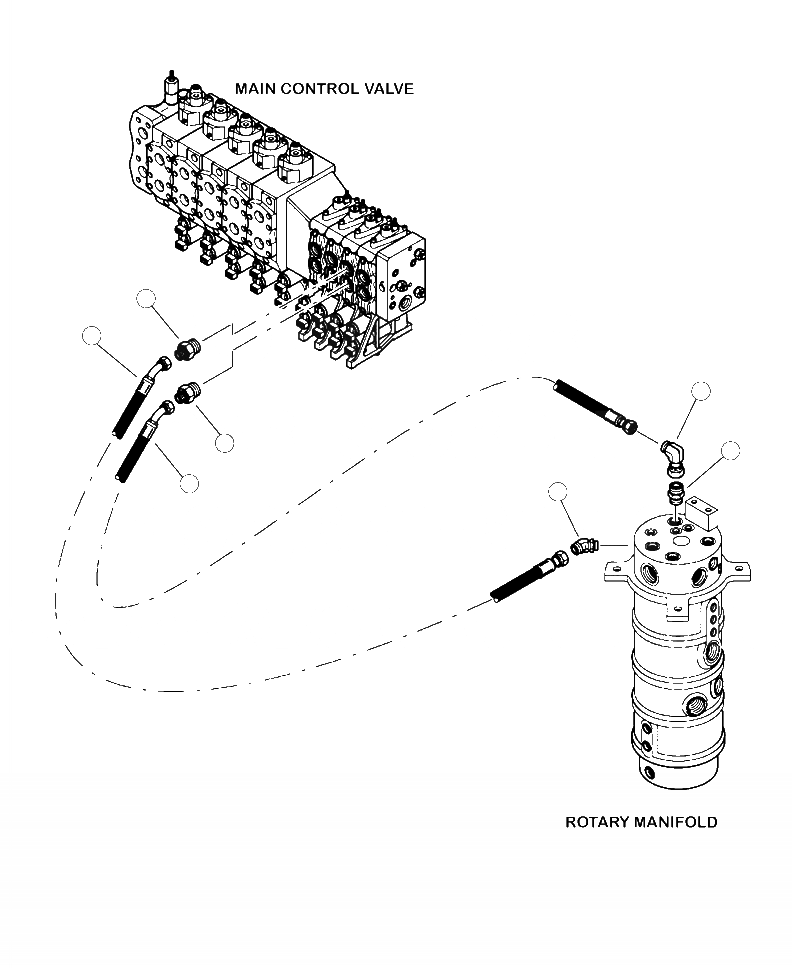 MAIN CONTROL VALVE

ROTARY MANIFOLD