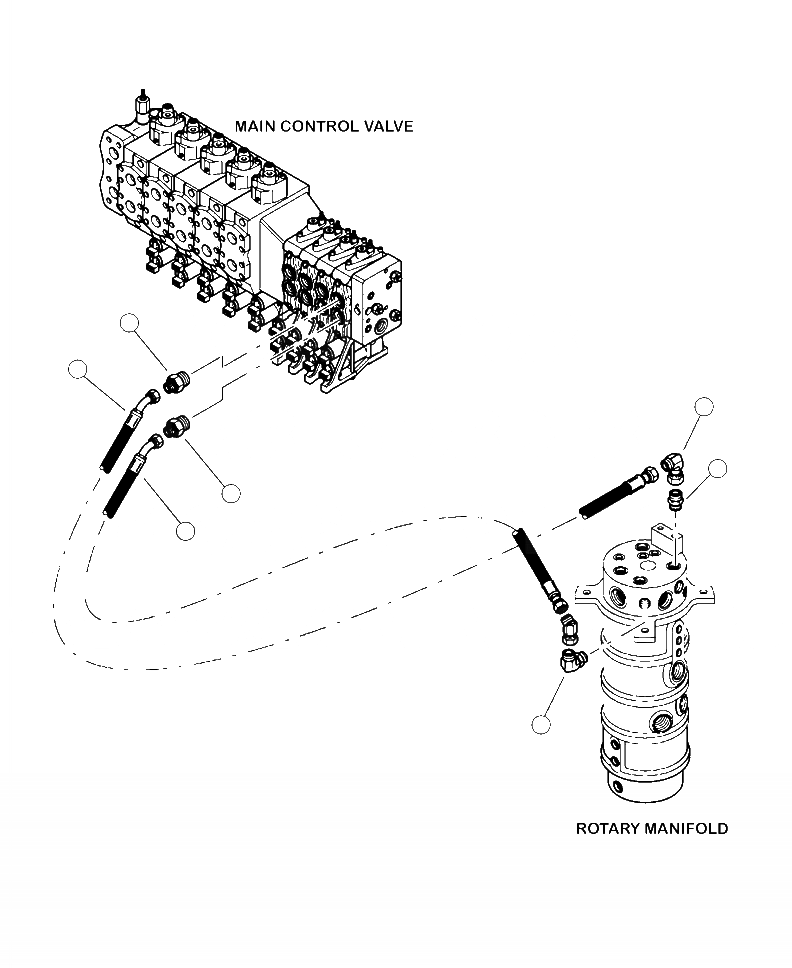 MAIN CONTROL VALVE

ROTARY MANIFOLD