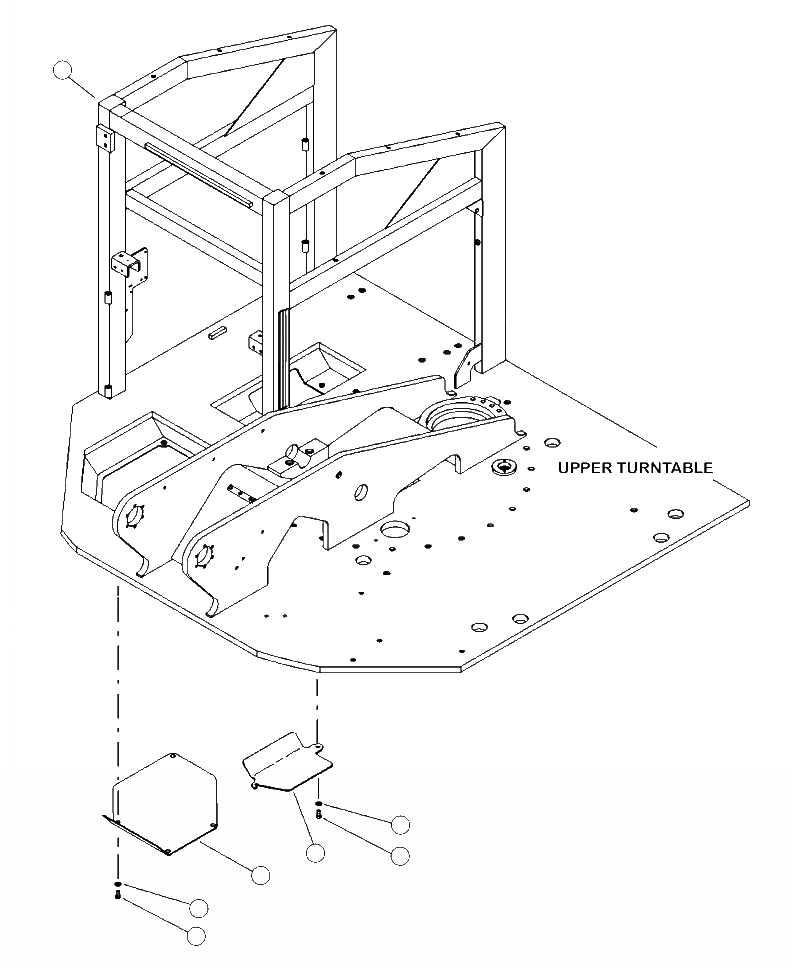 UPPER TURNTABLE