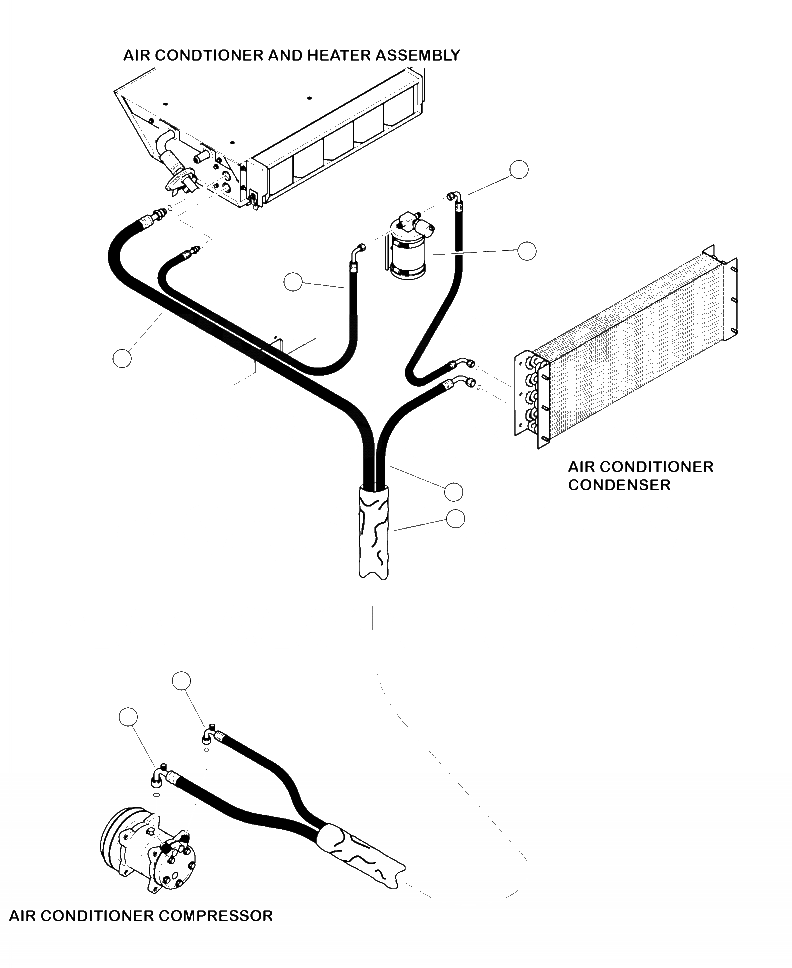 AIR CONDTIONER AND HEATER ASSEMBLY

AIR CONDITIONER CONDENSER

AIR CONDITIONER COMPRESSOR