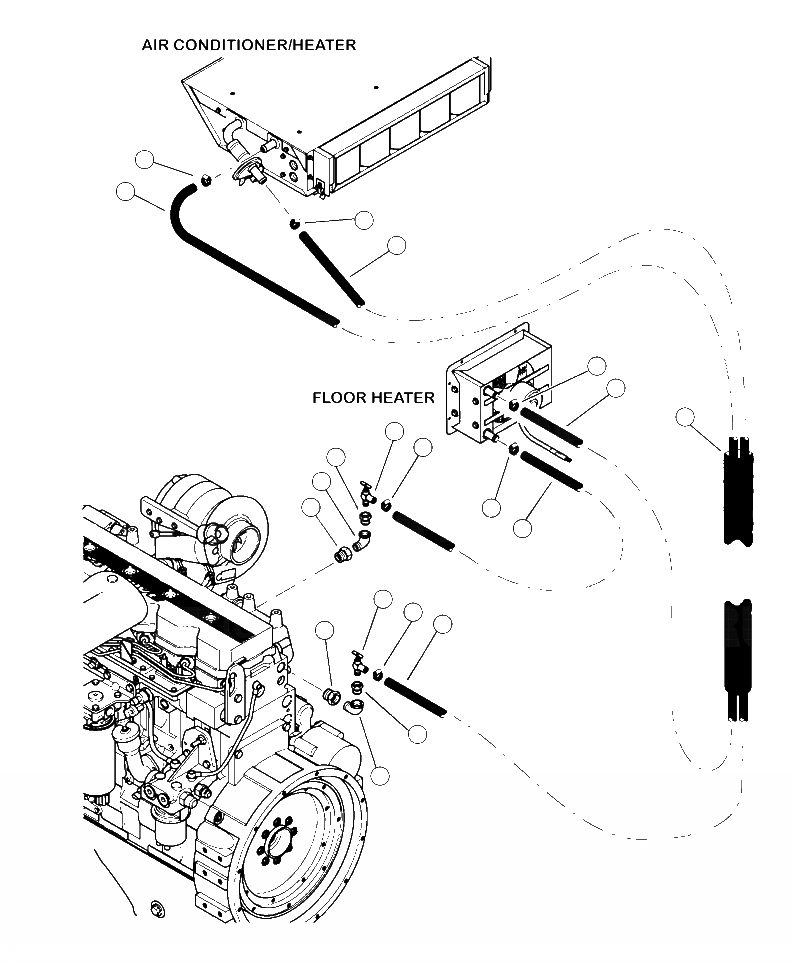 AIR CONDITIONER/HEATER

FLOOR HEATER