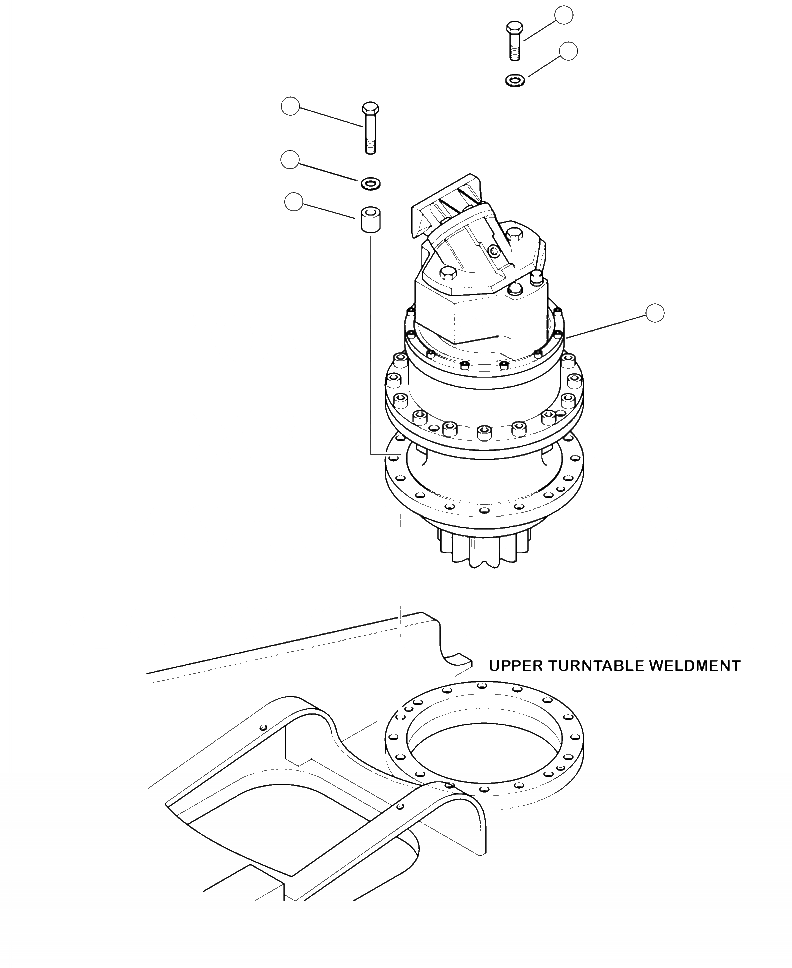 UPPER TURNTABLE WELDMENT