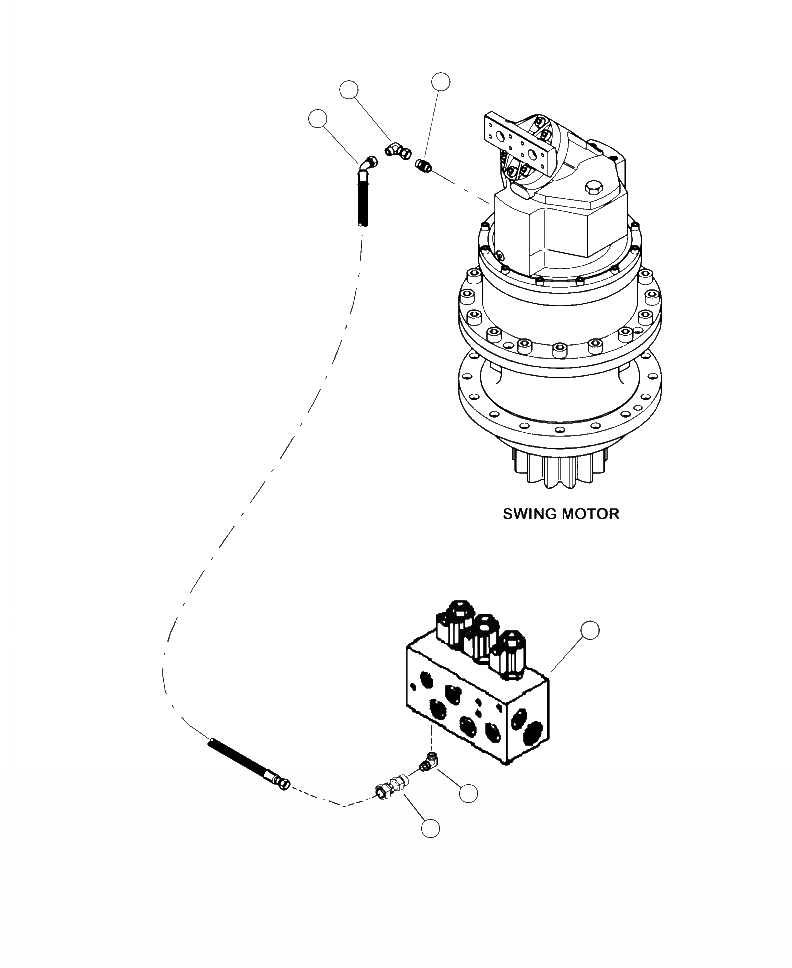 SWING MOTOR