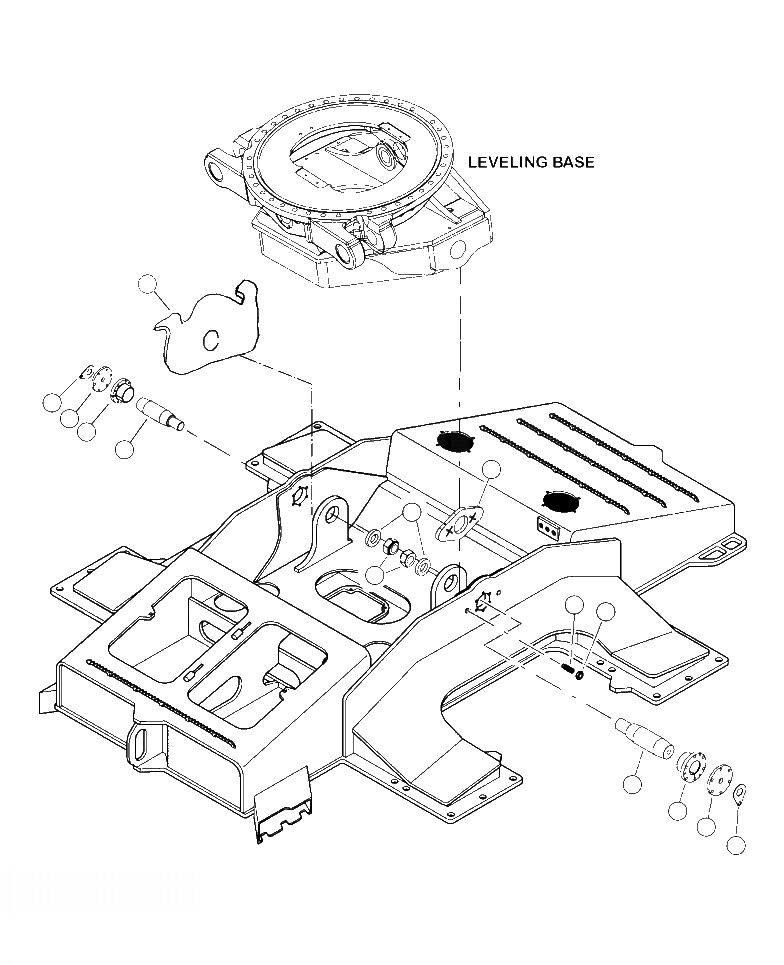 LEVELING BASE