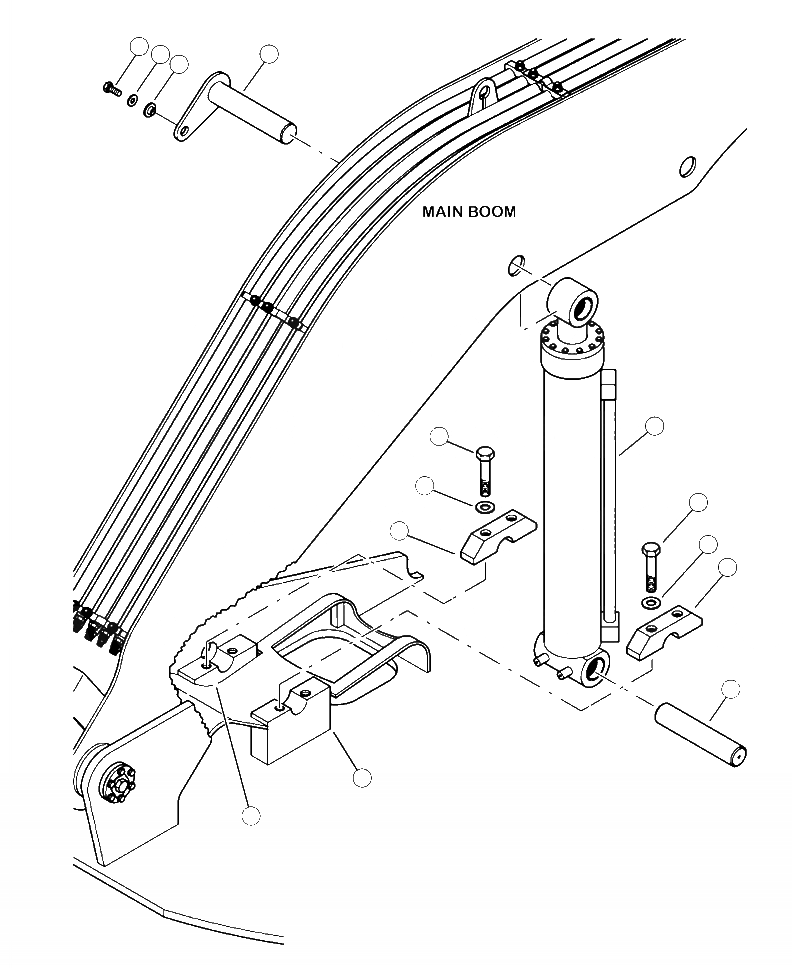 MAIN BOOM