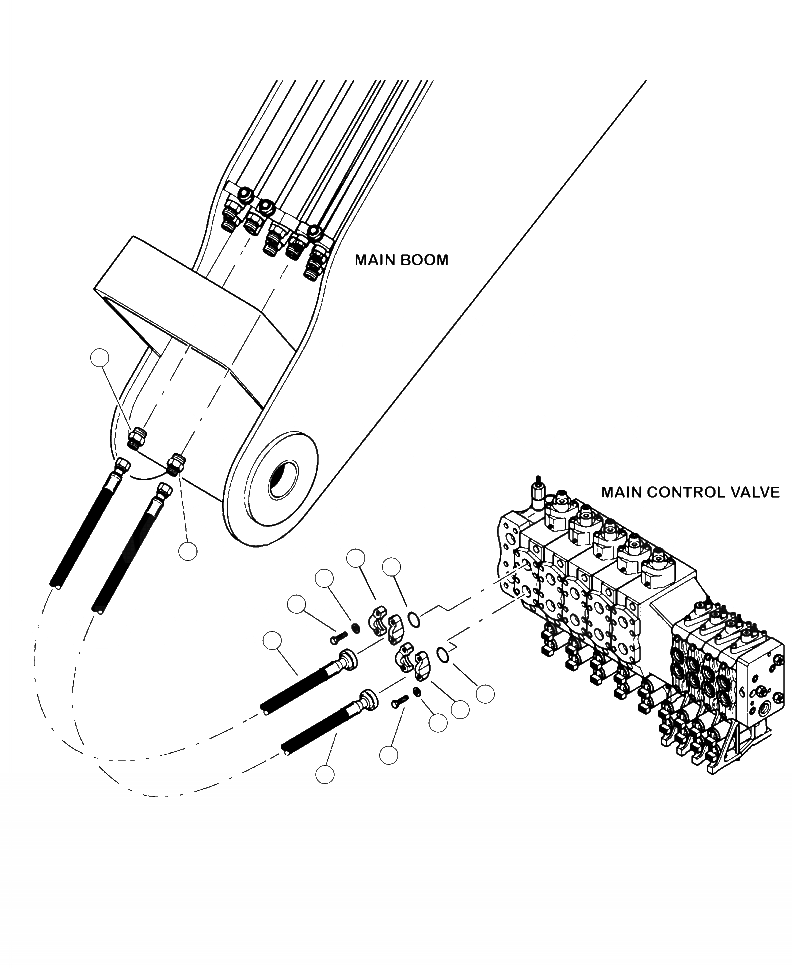 MAIN BOOM

MAIN CONTROL VALVE