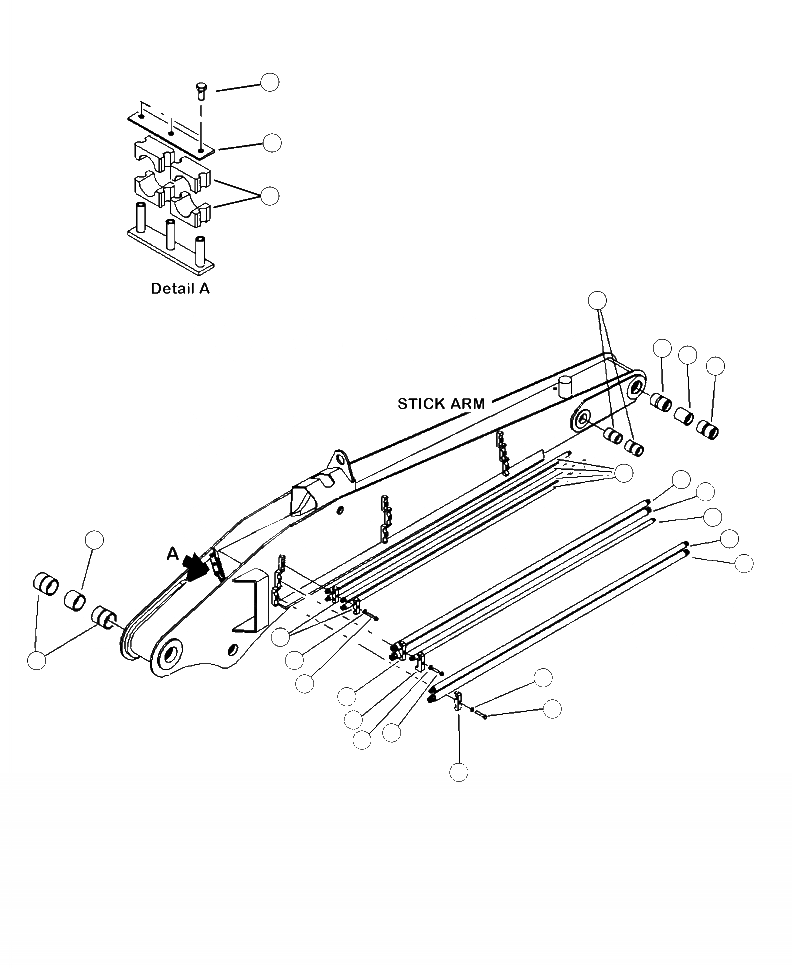 Detail A

STICK ARM

A