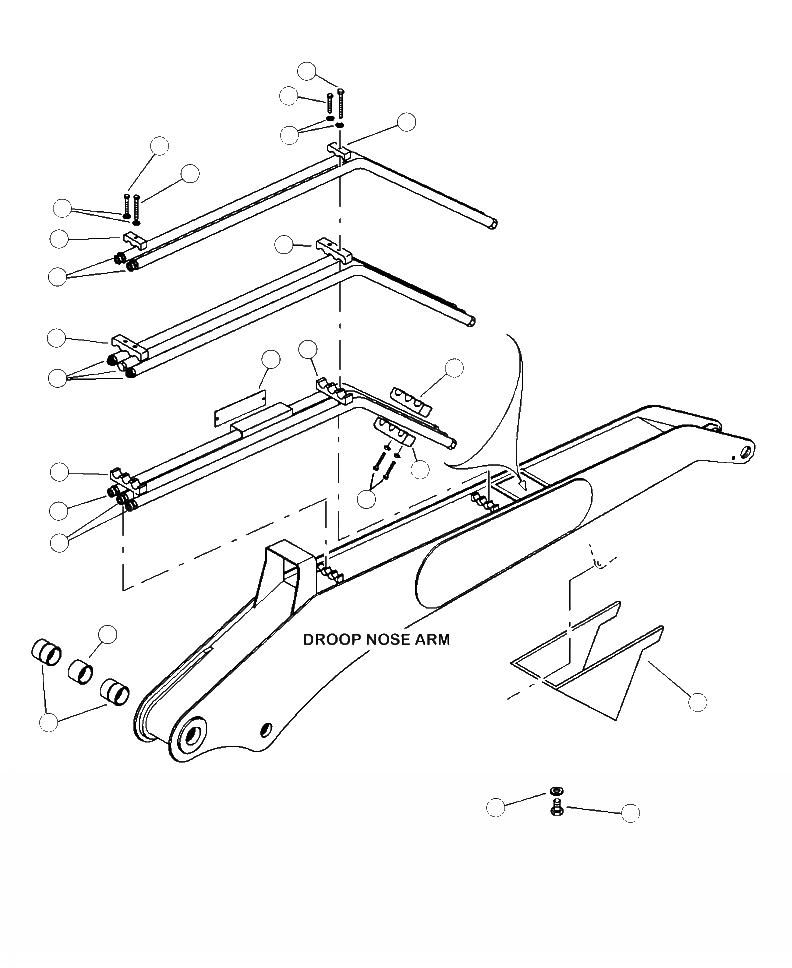 DROOP NOSE ARM