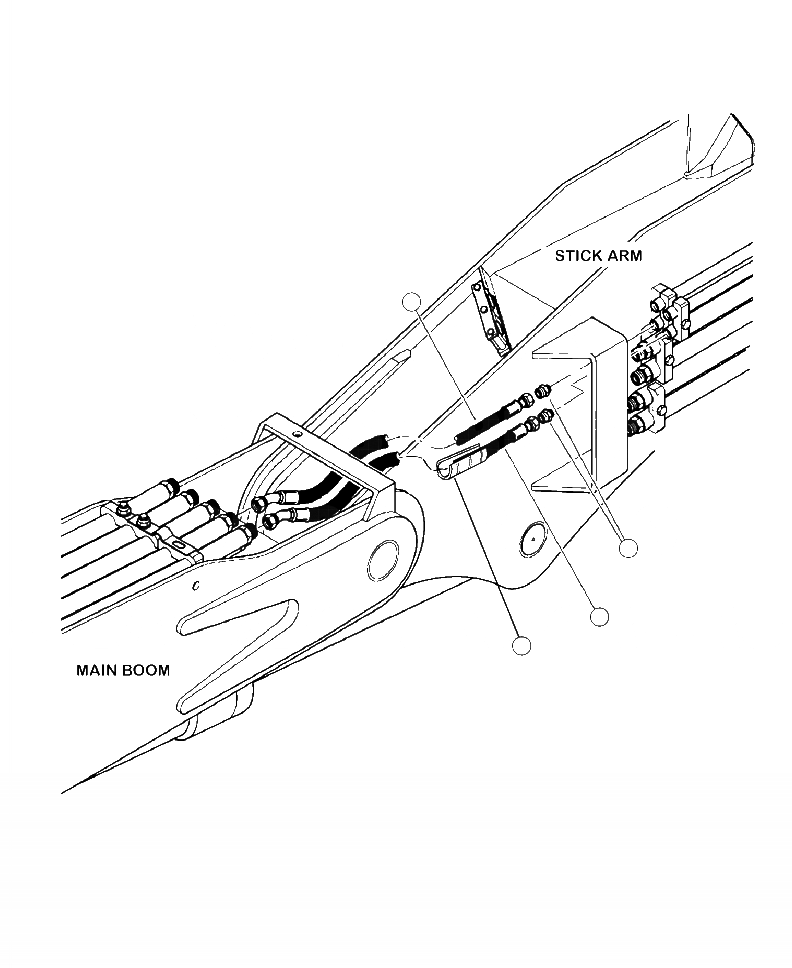 STICK ARM

MAIN BOOM