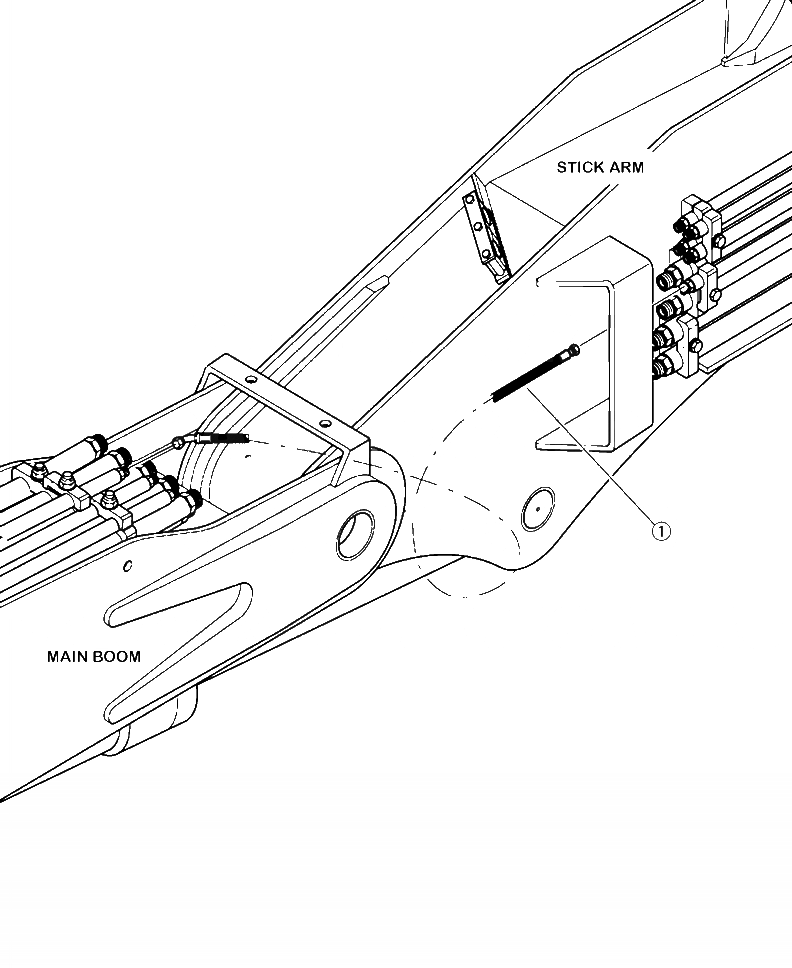 STICK ARM

①

MAIN BOOM