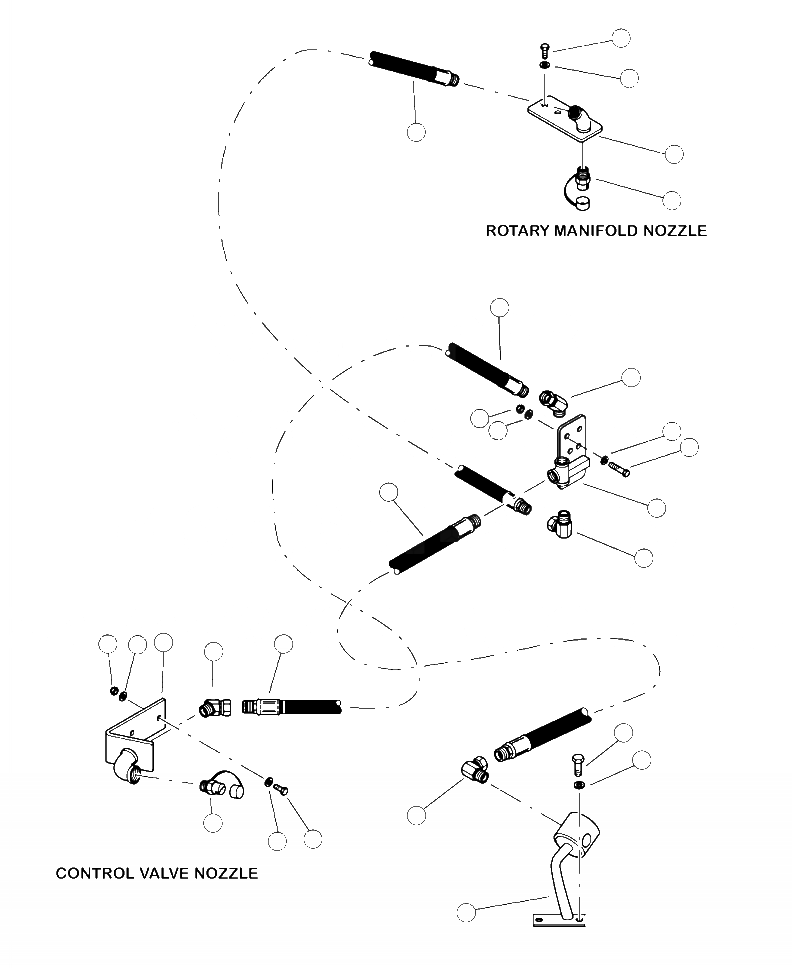 ROTARY MANIFOLD NOZZLE

CONTROL VALVE NOZZLE