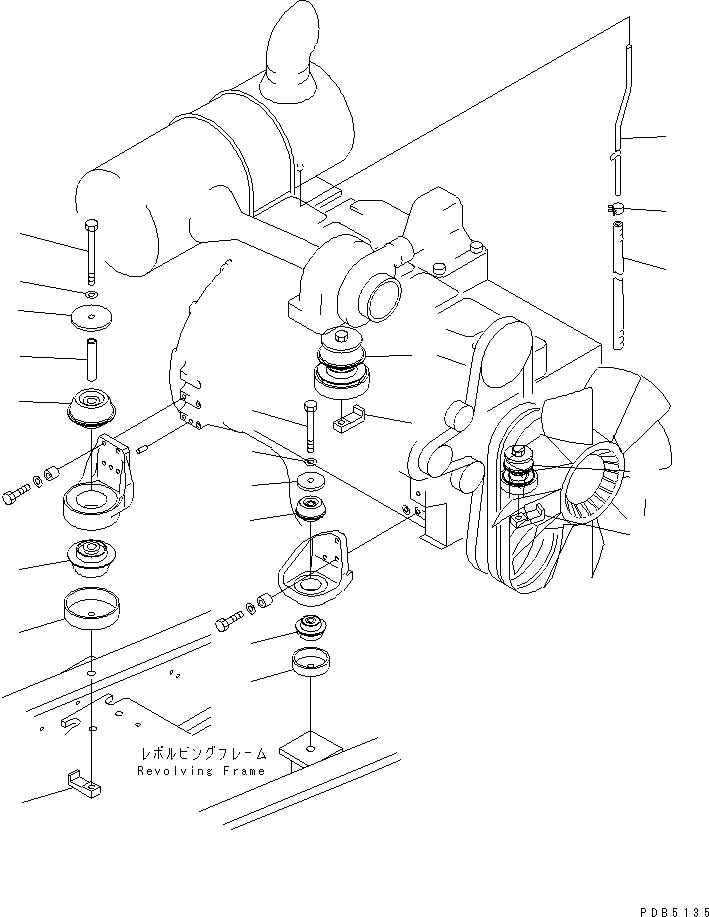 レボルビングフレーム
Revolving Frame

PDB5135