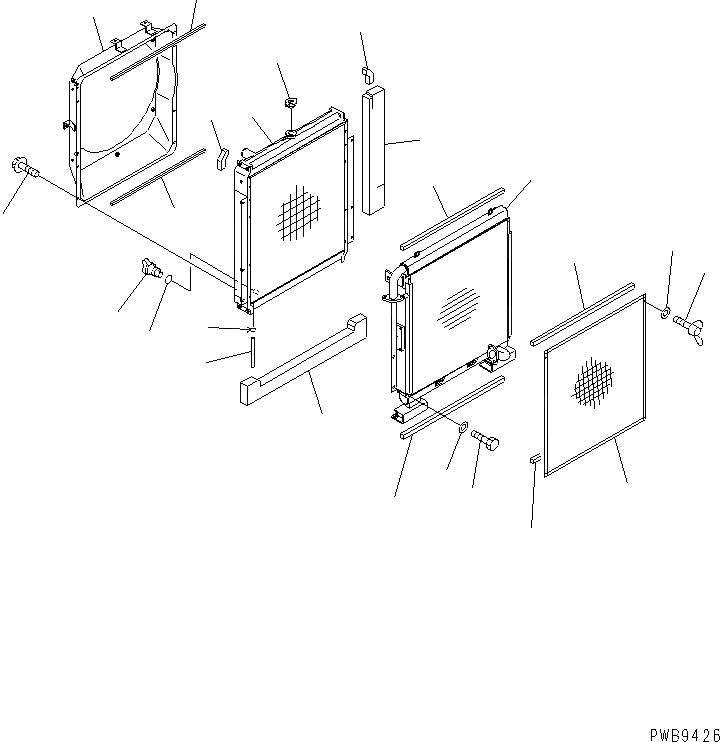 PWB9426