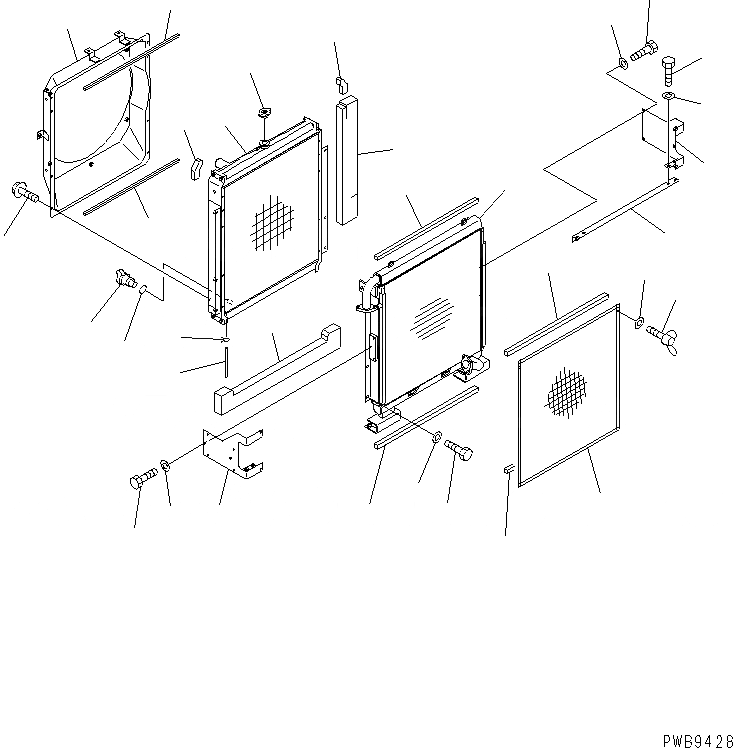 PWB9428