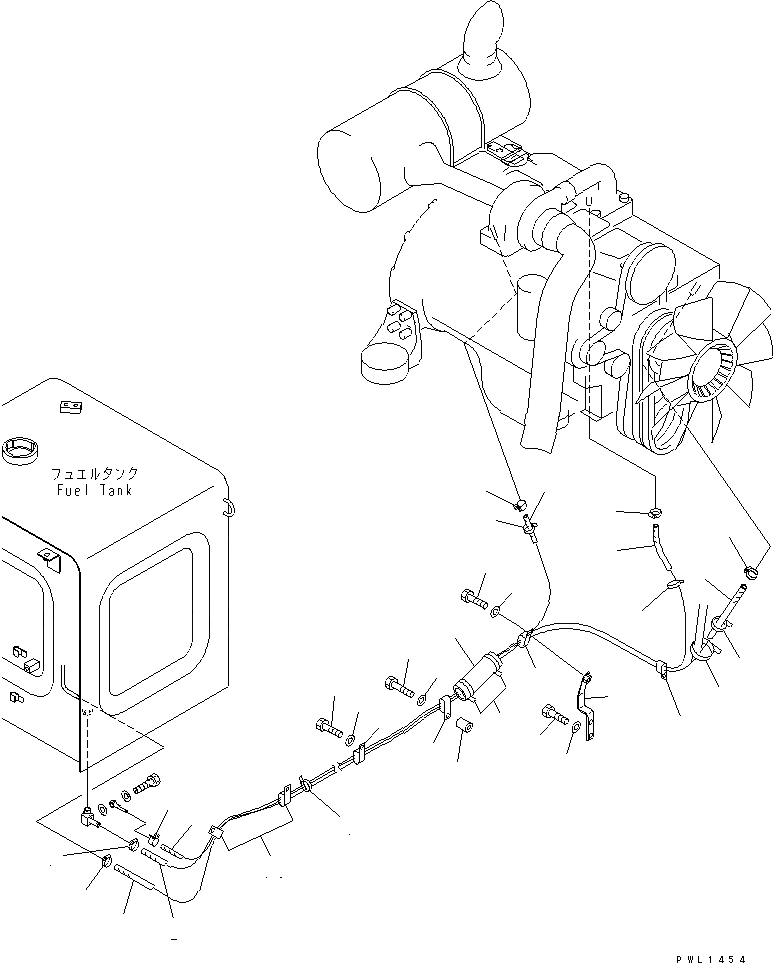 フュエルタンク
Fuel Tank

PWL1454