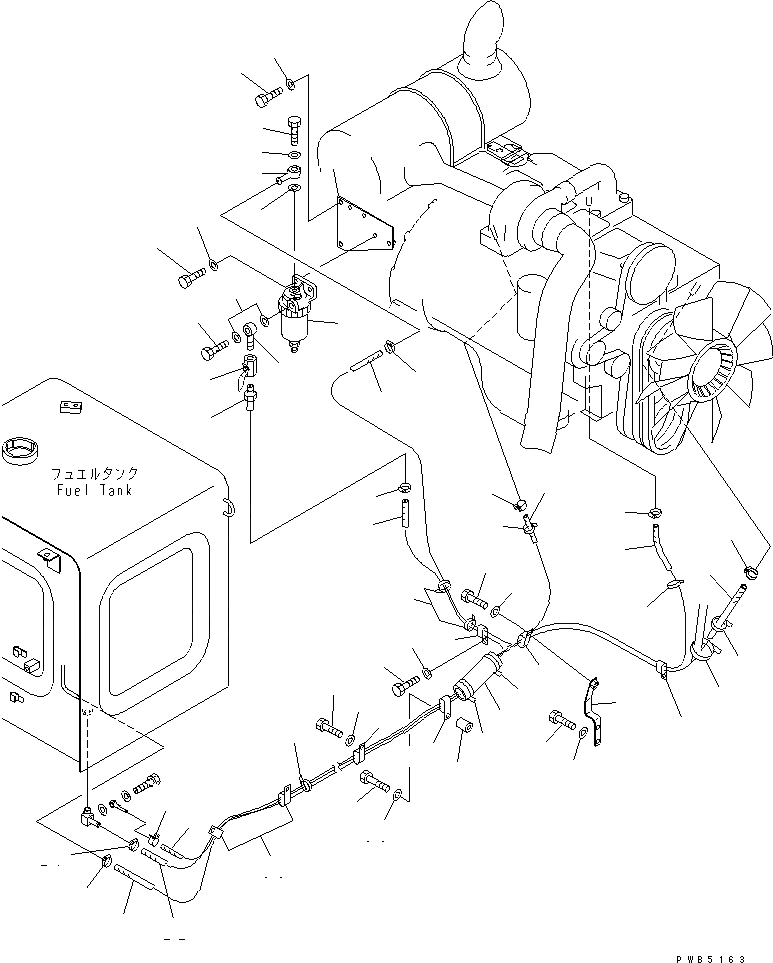 フュエルタンク
Fuel Tank

PWB5163