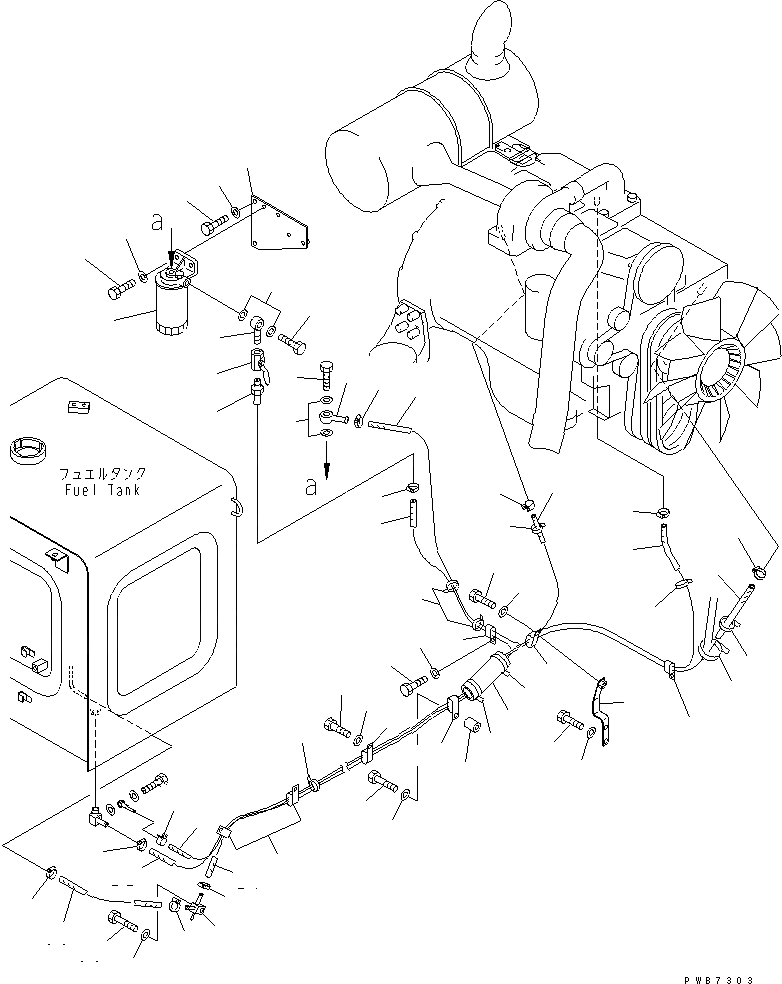 a

フュエルタンク
Fuel Tank

a

PW87303