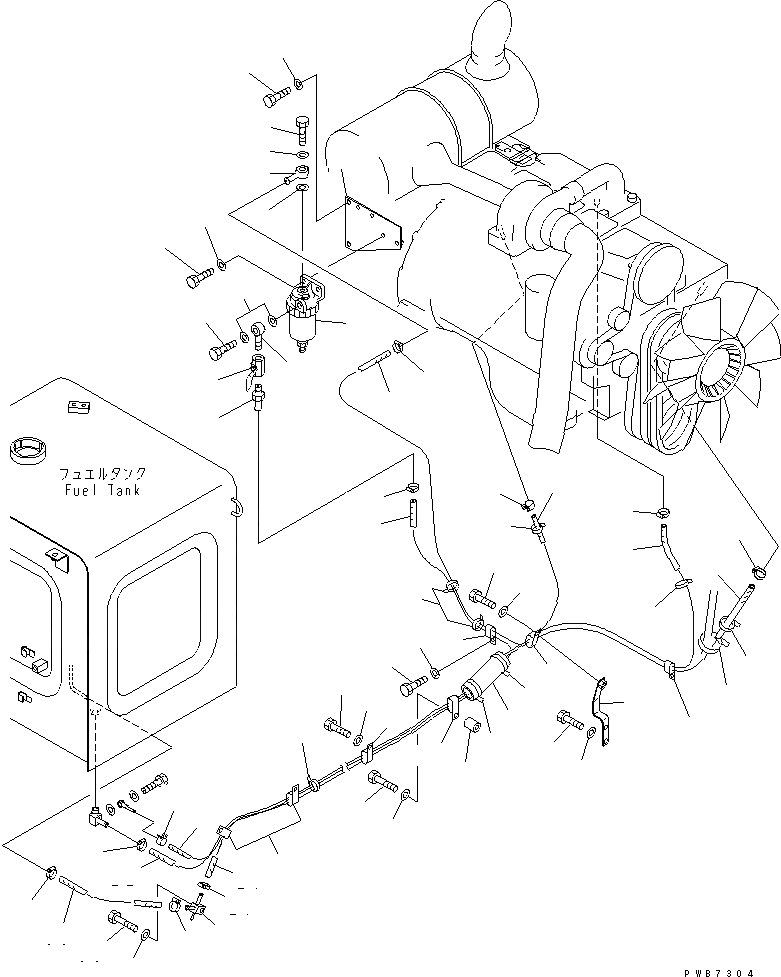 フュエルタンク
Fuel Tank

PW87304