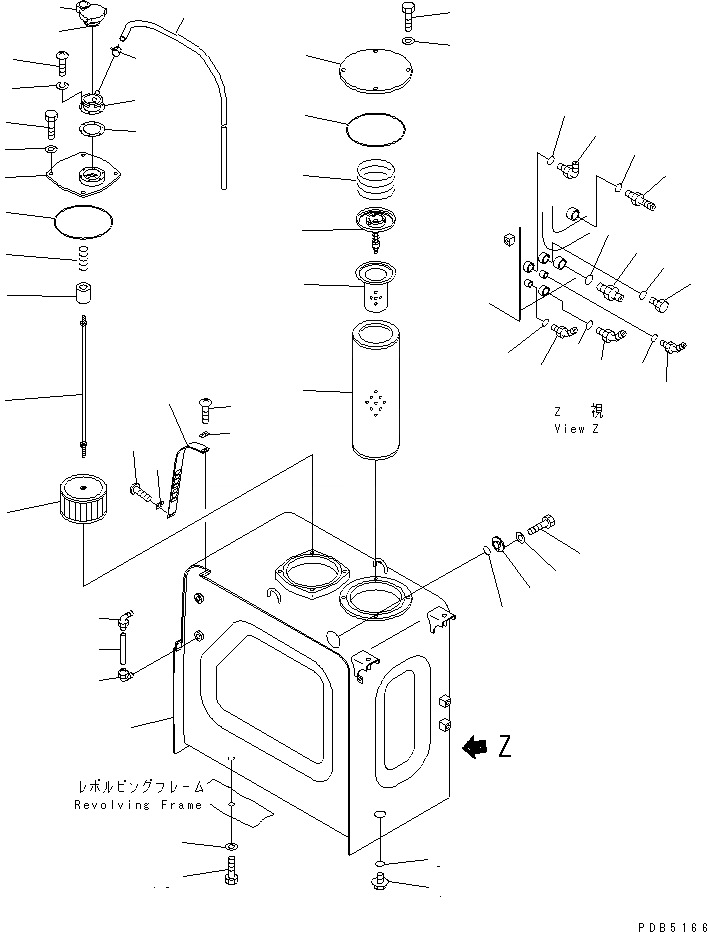 Z 視
View Z

Z

レボルビングフレーム
Revolving Frame

PDB5166