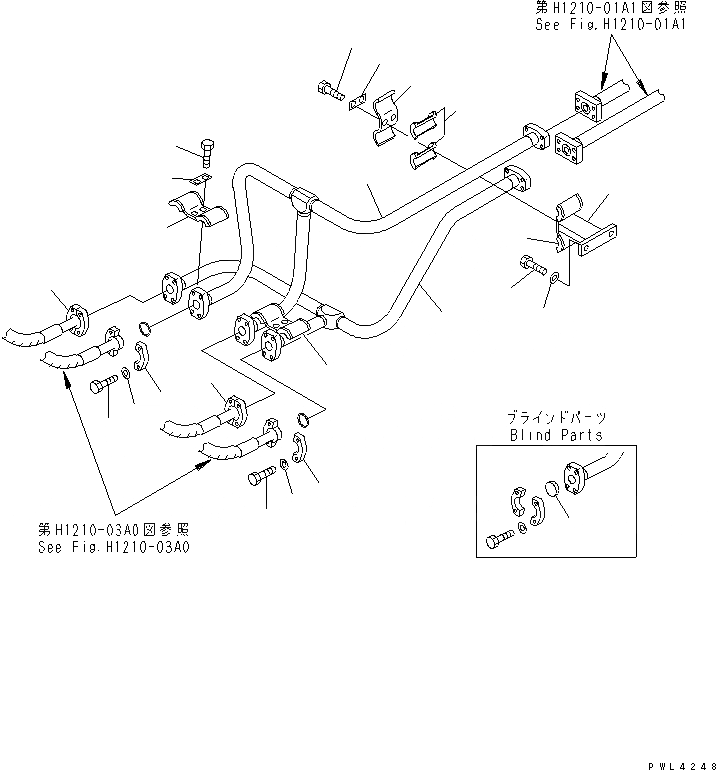 第H1210-01A1図参照
See Fig.H1210-01A1

ブラインドパーツ
Blind Parts

第H1210-03A0図参照
See Fig.H1210-03A0

PWL4248