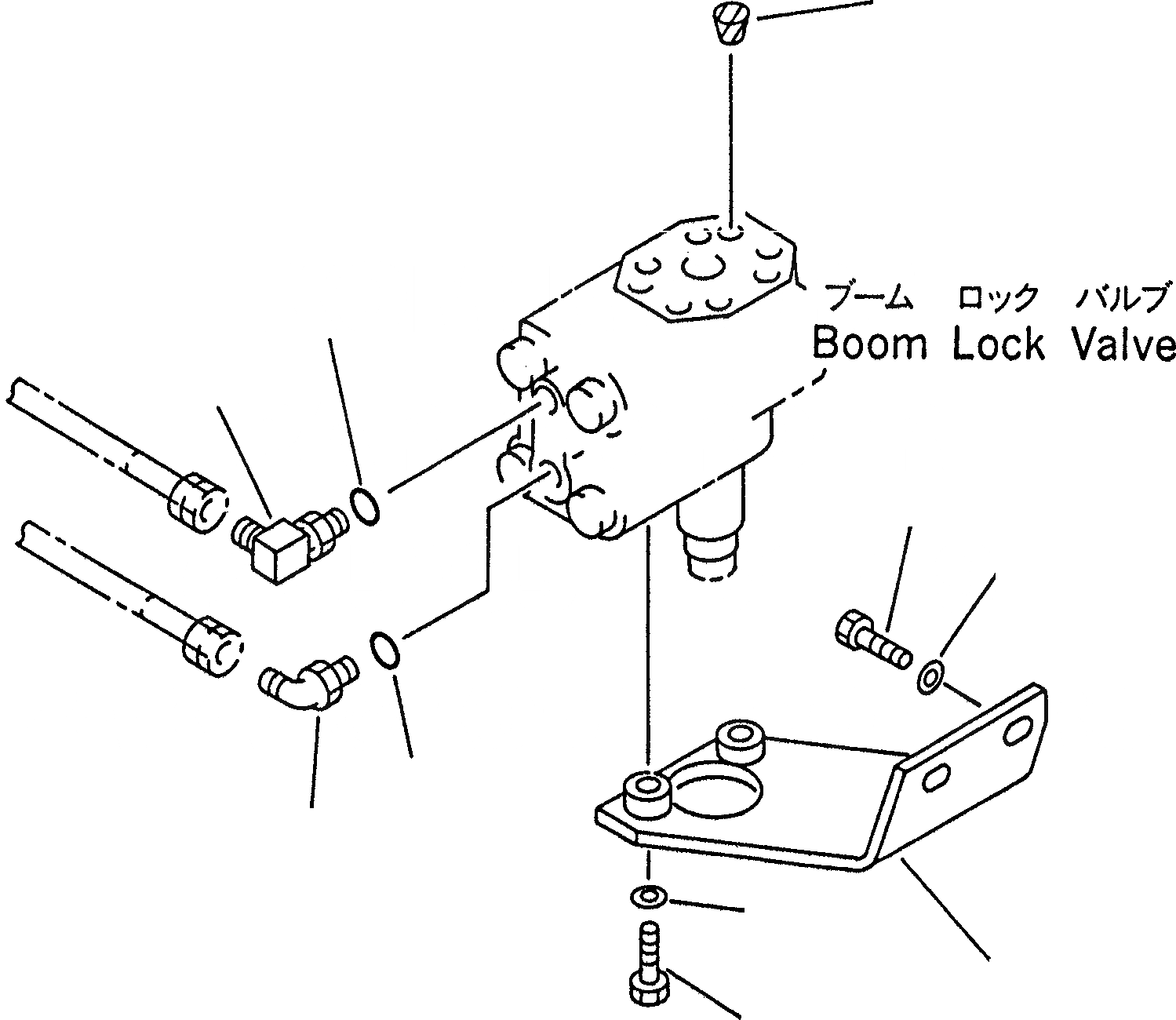 ブーム ロック バルブ
Boom Lock Valve