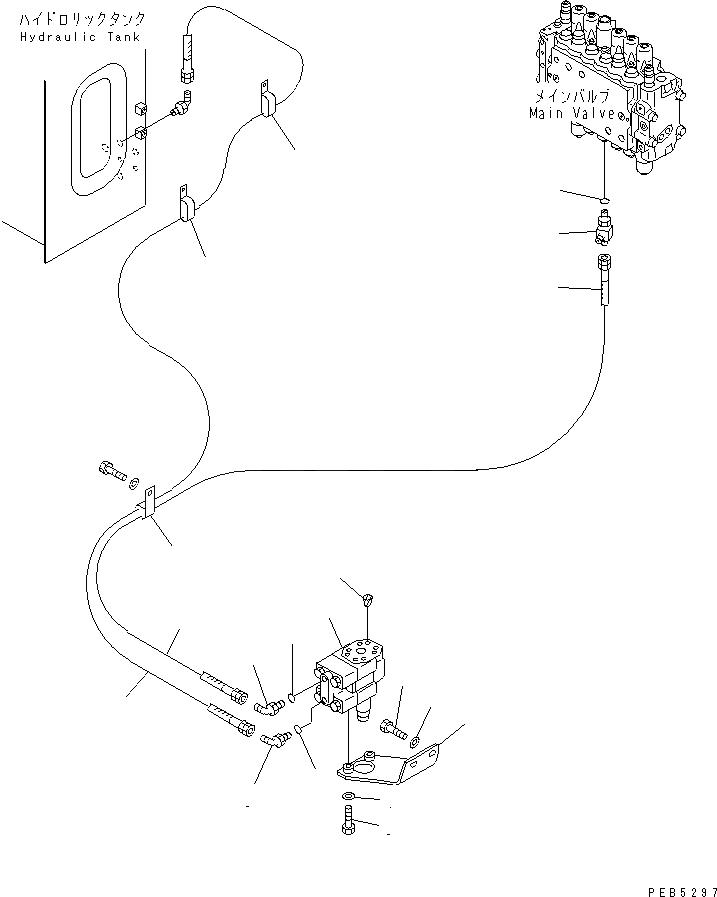 ハイドロリックタンク
Hydraulic Tank

メインバルブ
Main Valve

PEB5297