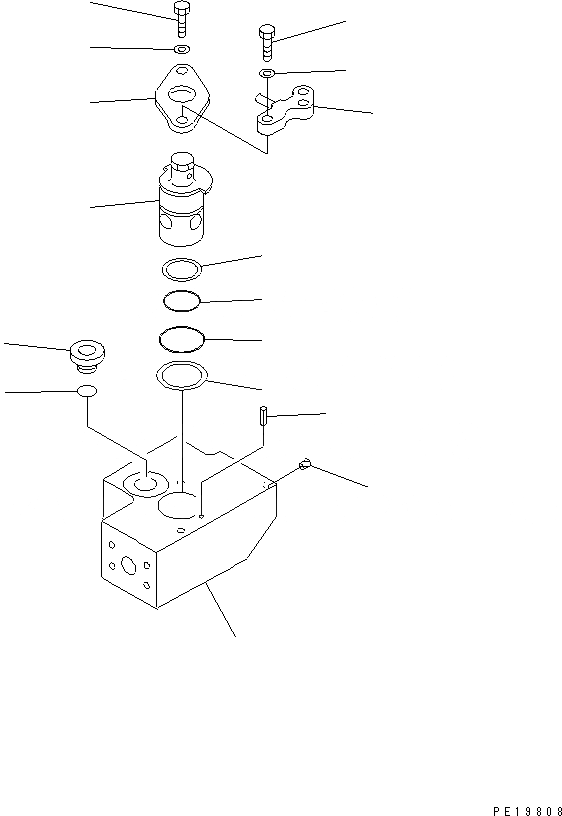 PE19808