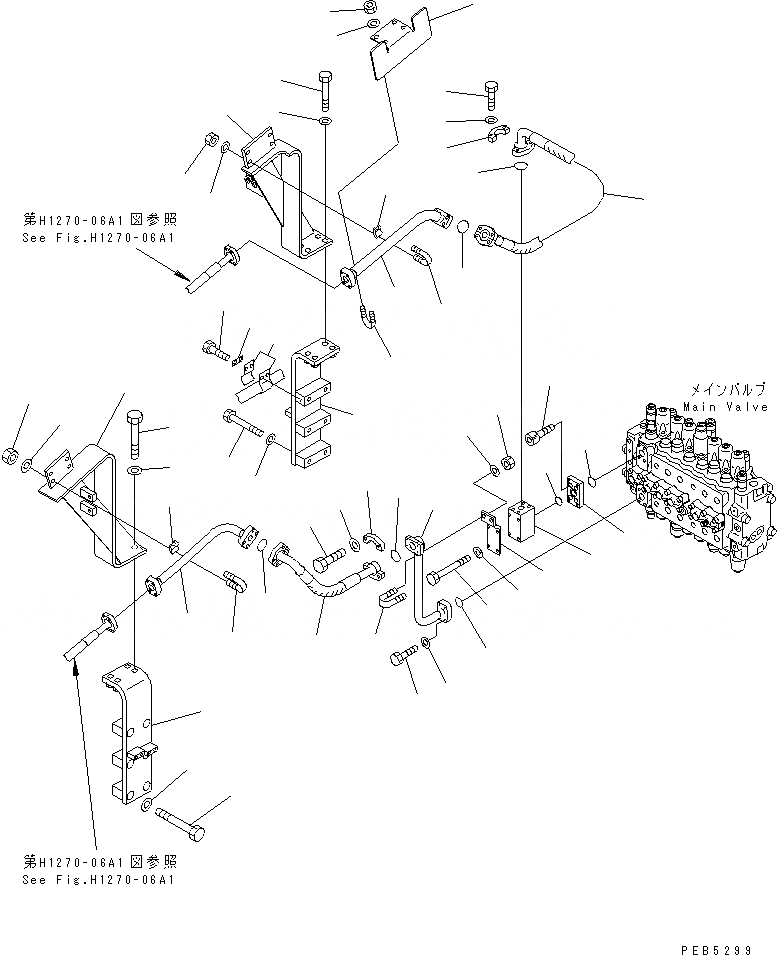 第H1270-06A1図参照
See Fig.H1270-06A1

メインバルブ
Main Valve

第H1270-06A1図参照
See Fig.H1270-06A1

PEB5299