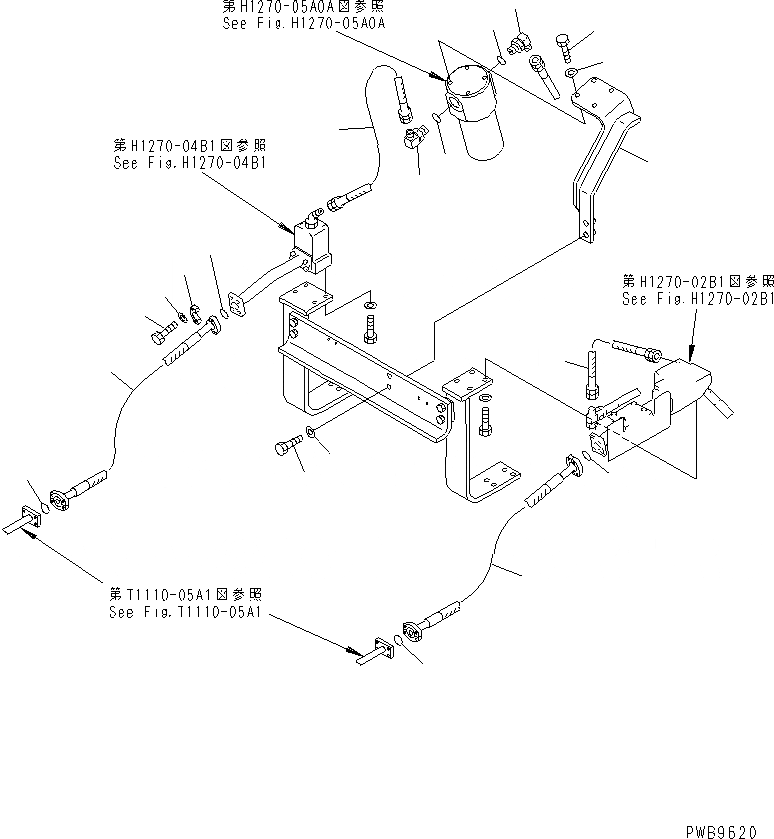 第H1270-05A0A図参照
See Fig.H1270-05A0A

第H1270-04B1図参照
See Fig.H1270-04B1

第H1270-02B1図参照
See Fig.H1270-02B1

第T1110-05A1図参照
See Fig.T1110-05A1

PWB9620