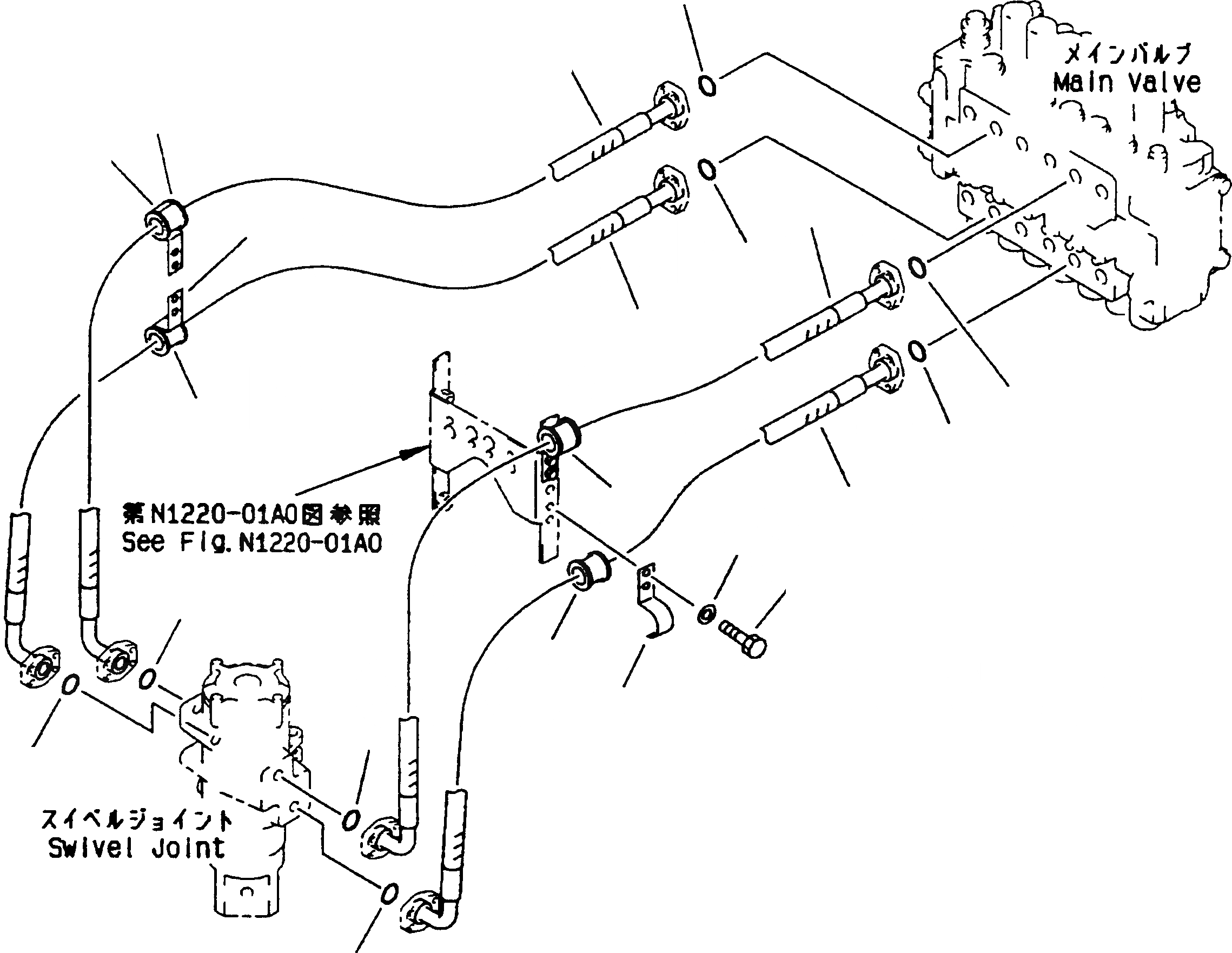 メインバルブ
Main Valve

第N1220-01A0図参照
See Fig.N1220-01A0

スイベルジョイント
Swivel Joint