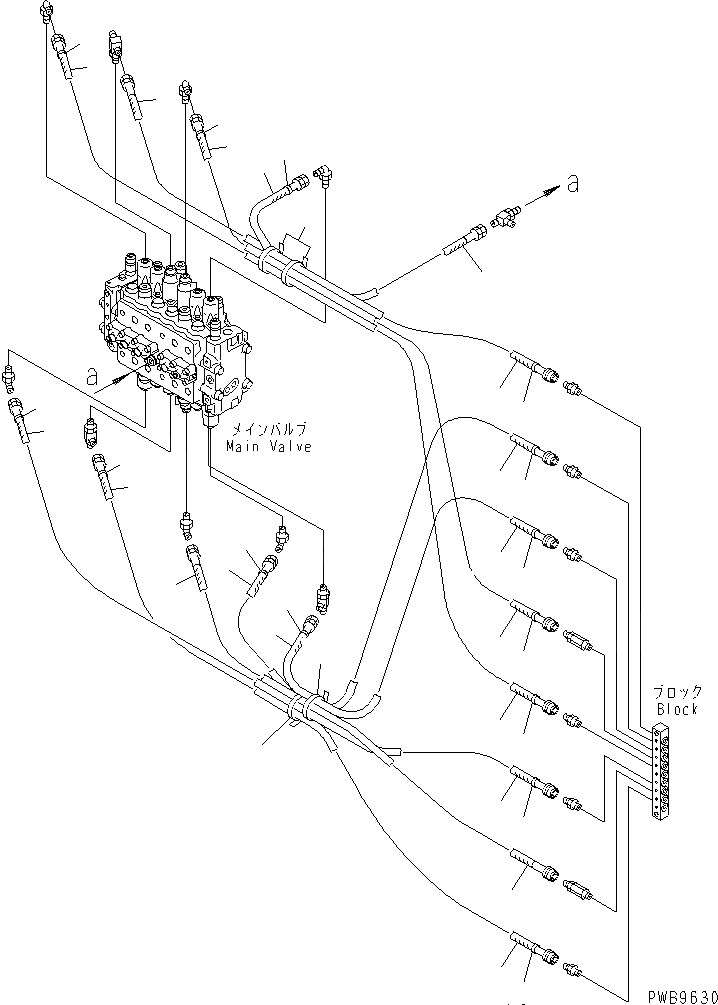 a

a

メインバルブ
Main Valve

ブロック
Block

PWB9630