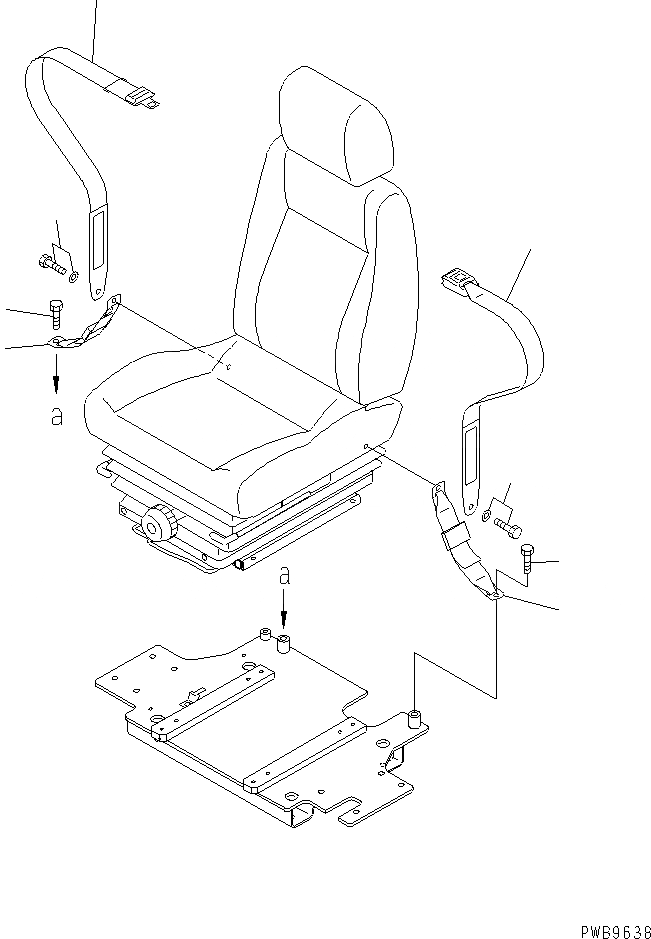 a

a

PWB9638