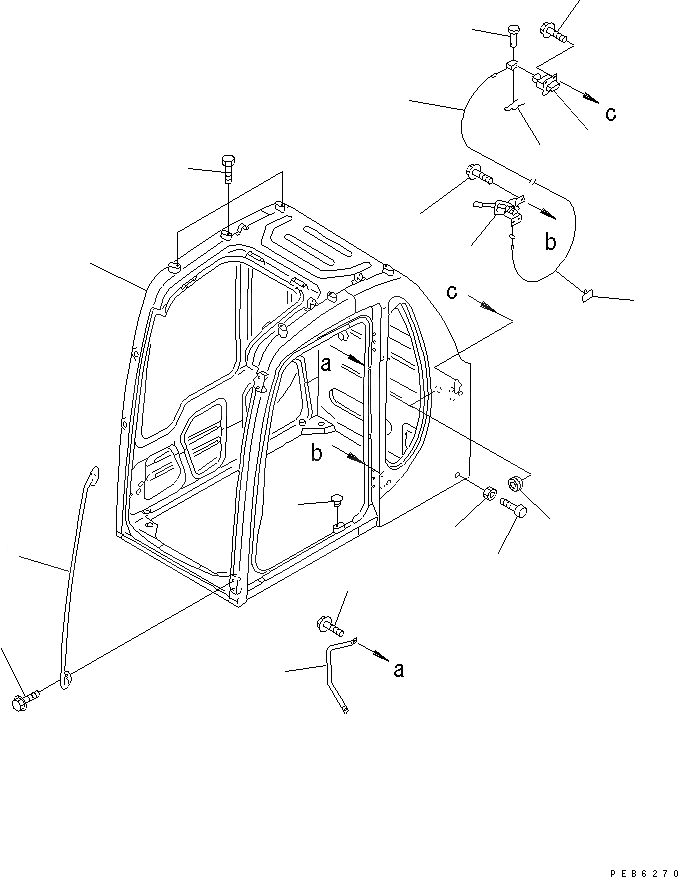 c
b
c
a
b
a
PEB6270