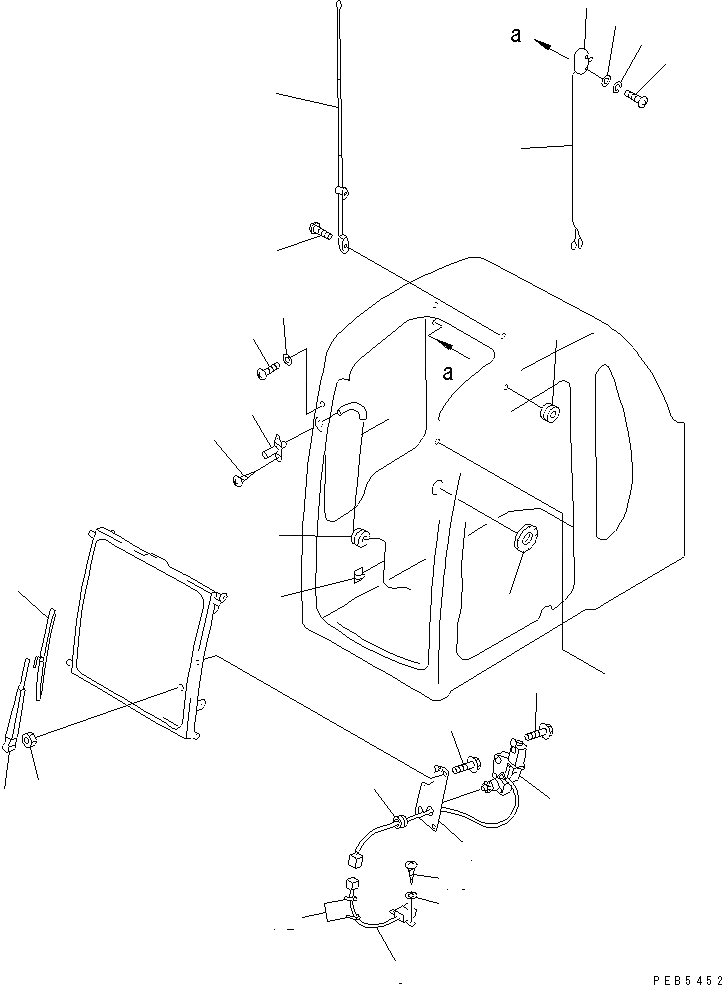 a

a

PEB5452