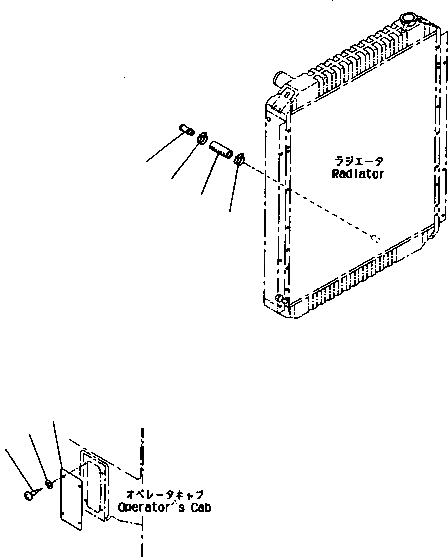 ラジエータ
Radiator

オペレータキャブ
Operator's Cab