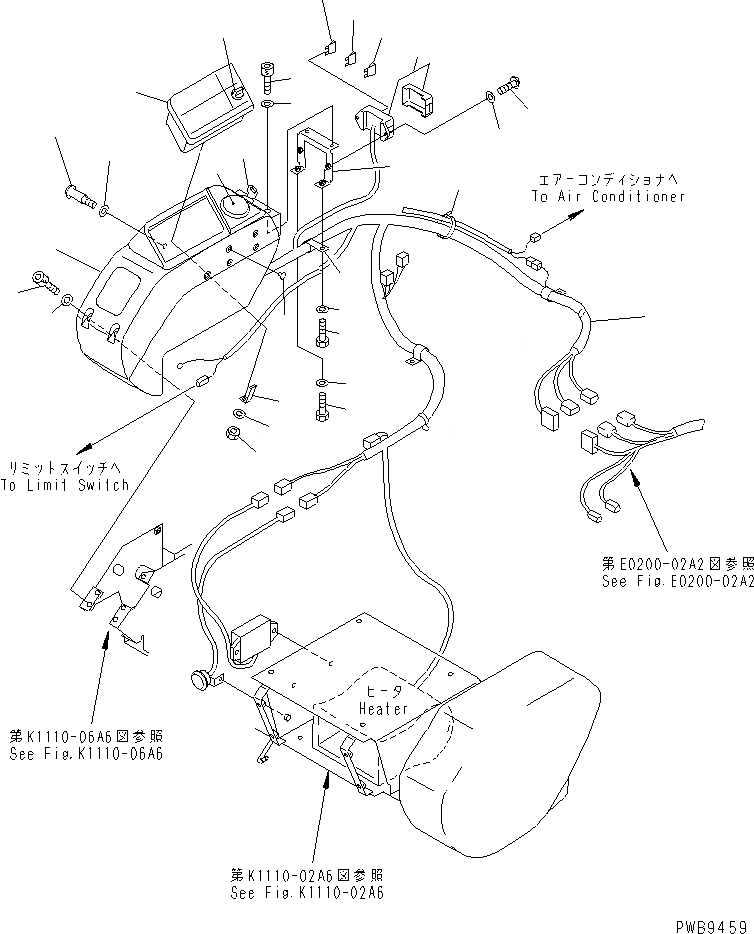 エアーコンディショナへ
To Air Conditioner

リミットスイッチへ
To Limit Switch

第E0200-02A2図参照
See Fig.E0200-02A2

ヒータ
Heater

第K1110-06A6図参照
See Fig.K1110-06A6

第K1110-02A6図参照
See Fig.K1110-02A6

PWB9459