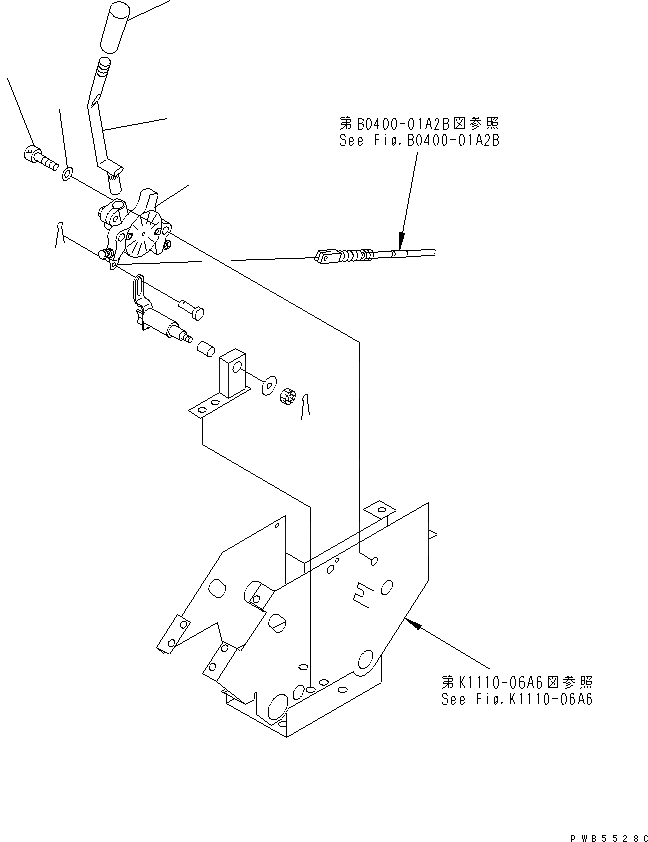 第B0400-01A2B図参照
See Fig.B0400-01A2B

第K1110-06A6図参照
See Fig.K1110-06A6

PWB5528C