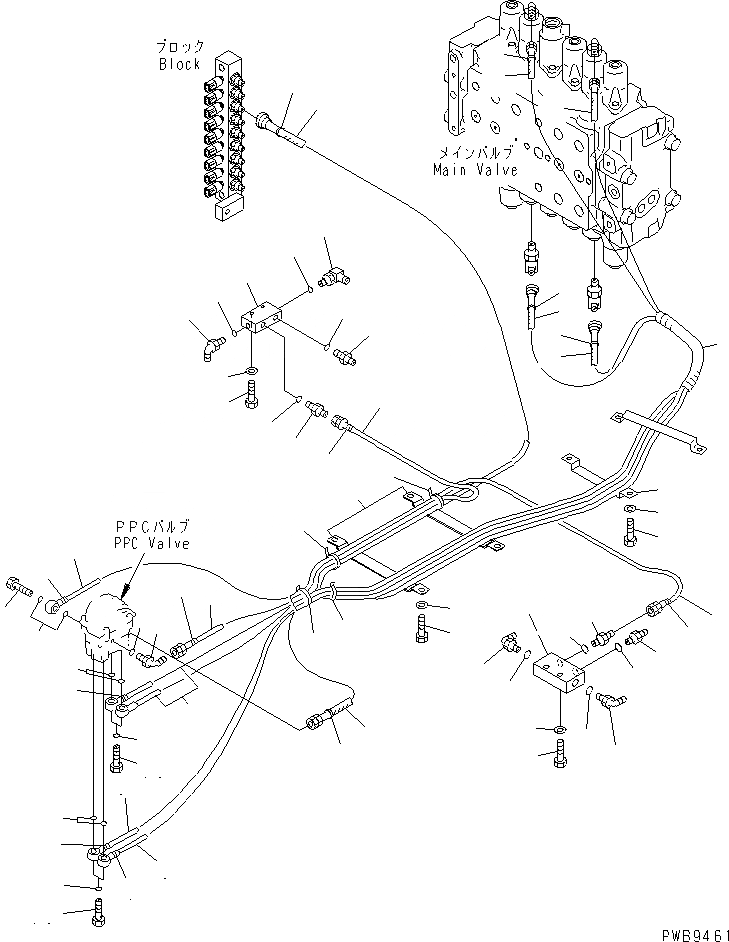 ブロック
Block

メインバルブ
Main Valve

PPCバルブ
PPC Valve

PWB9461