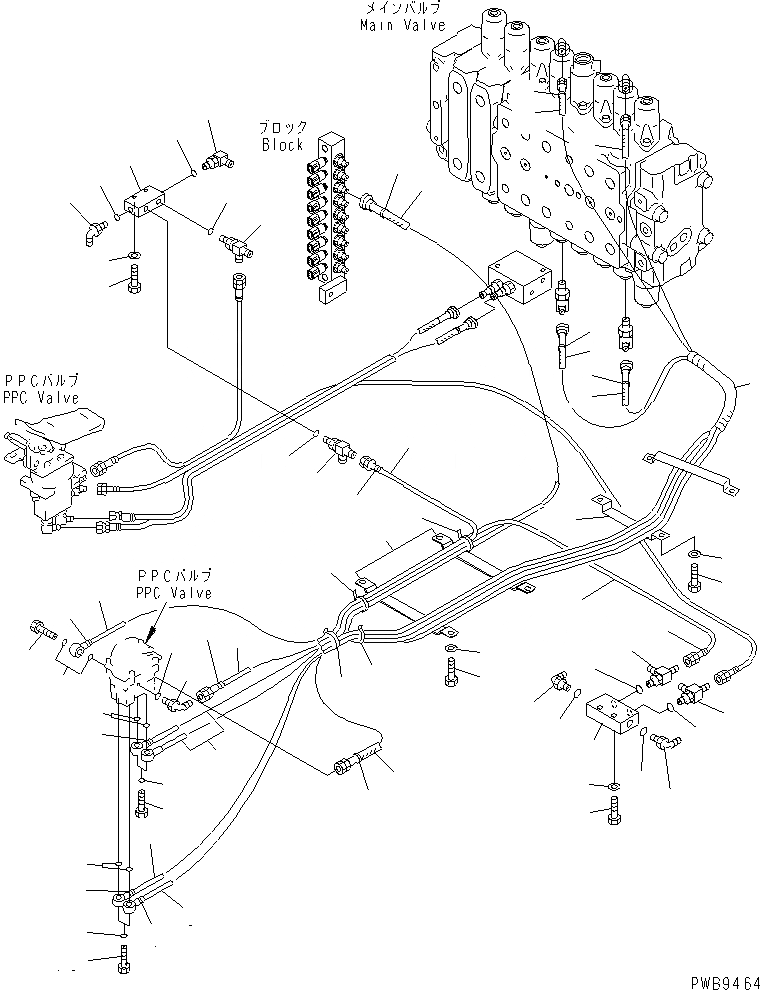 メインバルブ
Main Valve

ブロック
Block

PPCバルブ
PPC Valve

PPCバルブ
PPC Valve

PWB9464