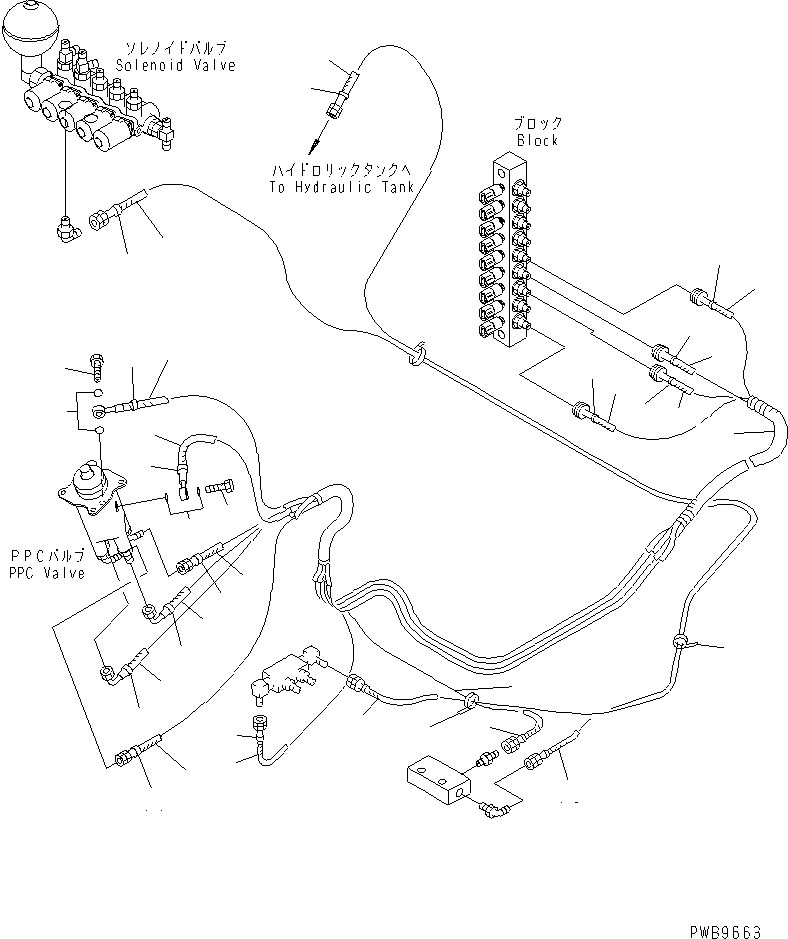 ソレノイドバルブ
Solenoid Valve

ハイドロリックタンクへ
To Hydraulic Tank

ブロック
Block

PPCバルブ
PPC Valve

PWB9663