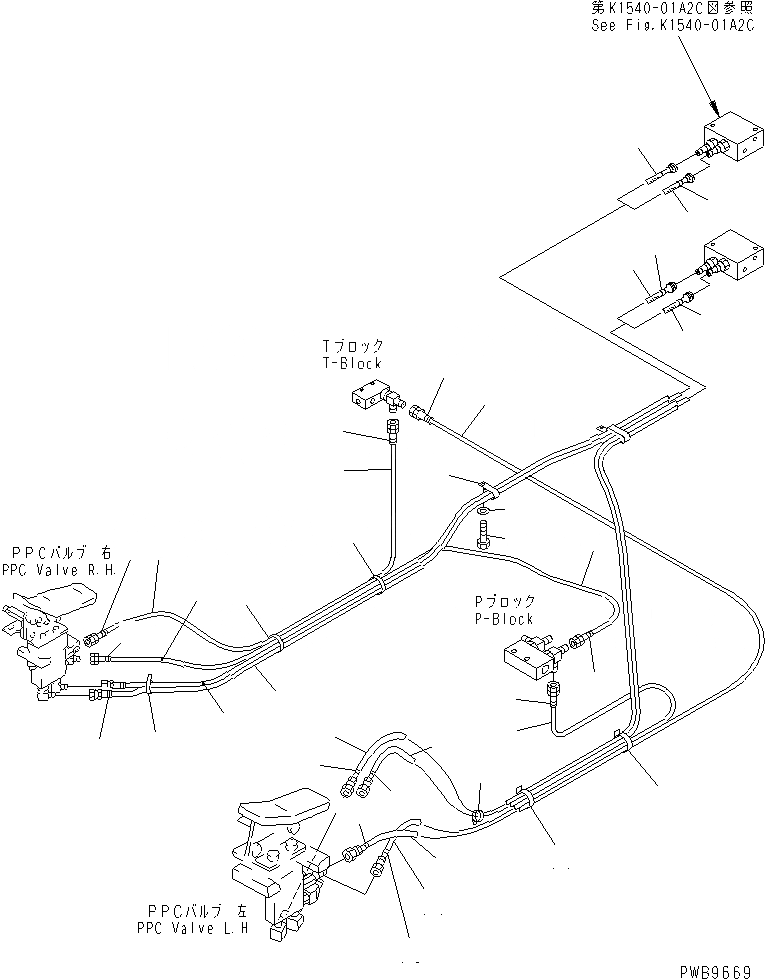 第K1540-01A2C図参照
See Fig.K1540-01A2C

Tブロック
T-Block

PPCバルブ 右
PPC Valve R.H.

Pブロック
P-Block

PPCバルブ 左
PPC Valve L.H

PWB9669