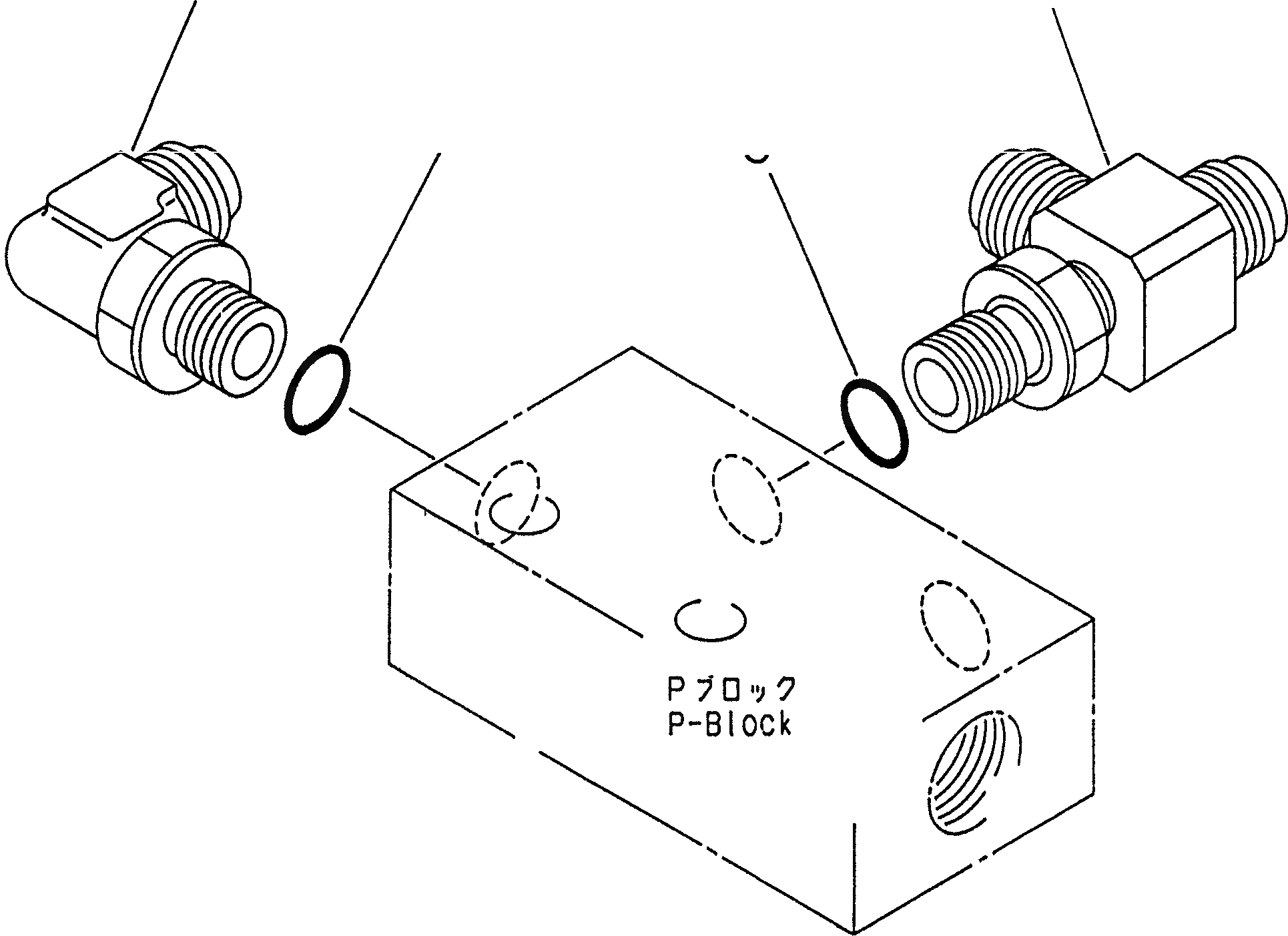 Pブロック
P-Block