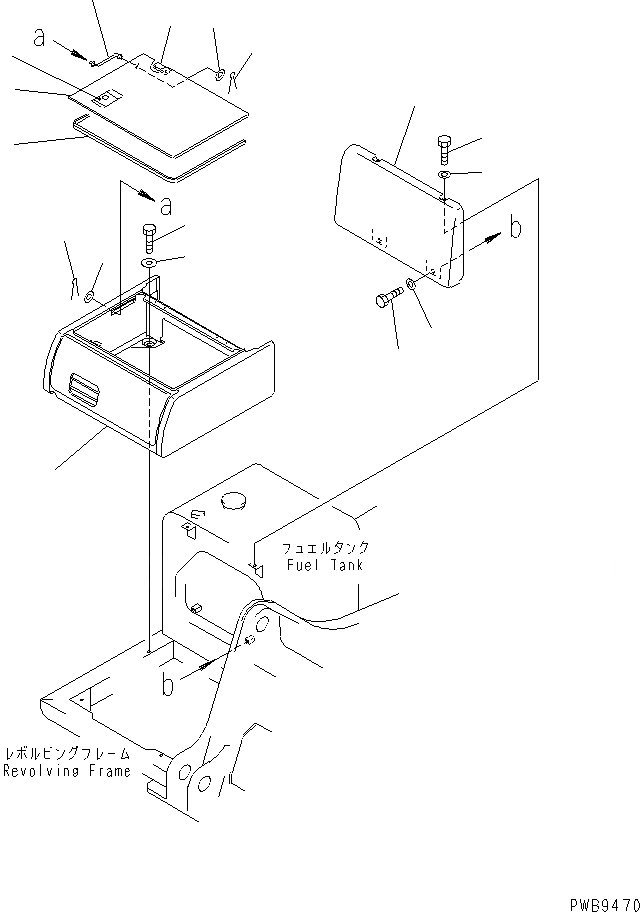 a
a
b
フュエルタンク
Fuel Tank
b
レボルビングフレーム
Revolving Frame
PWB9470