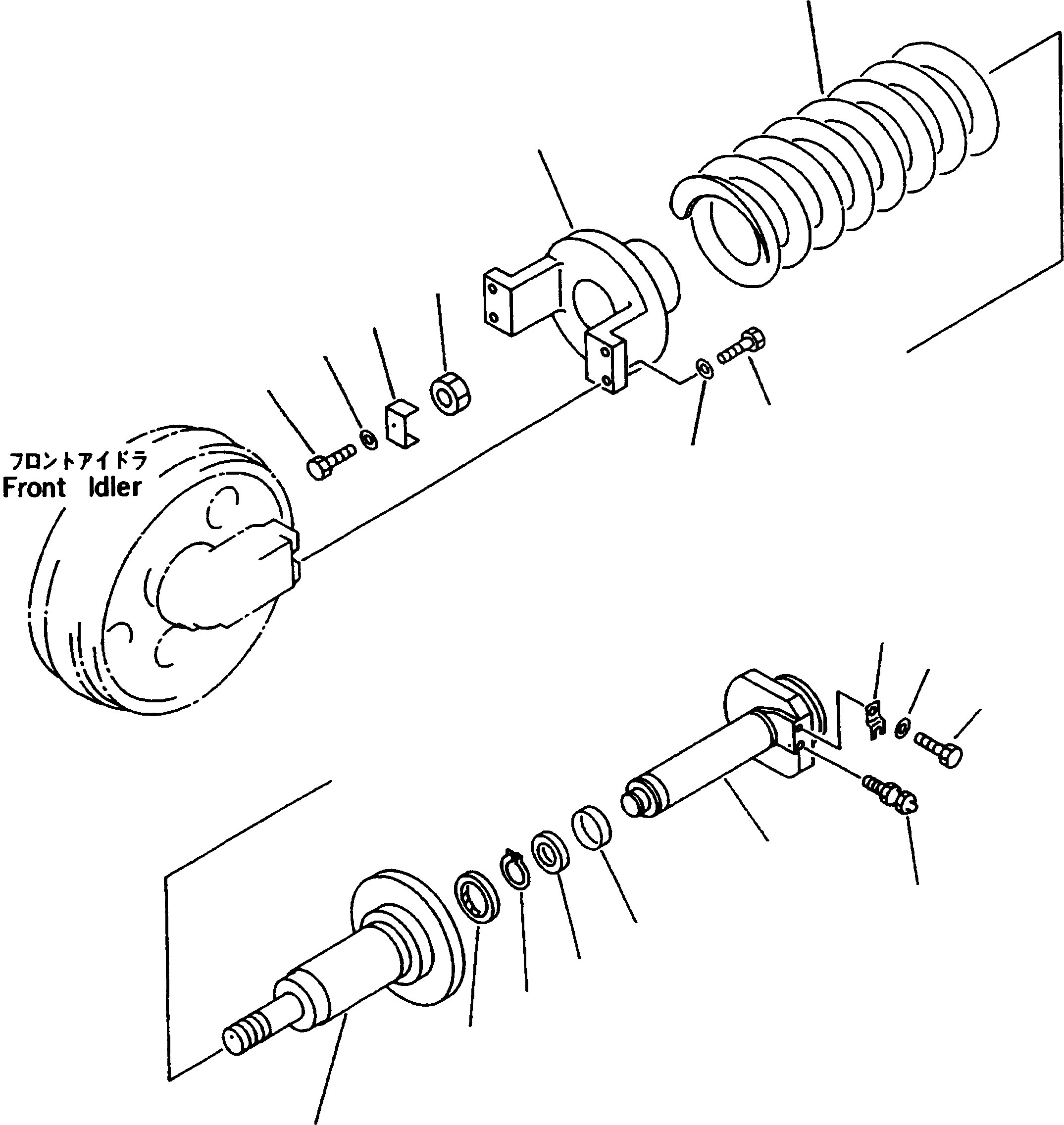 フロントアイドラ
Front Idler