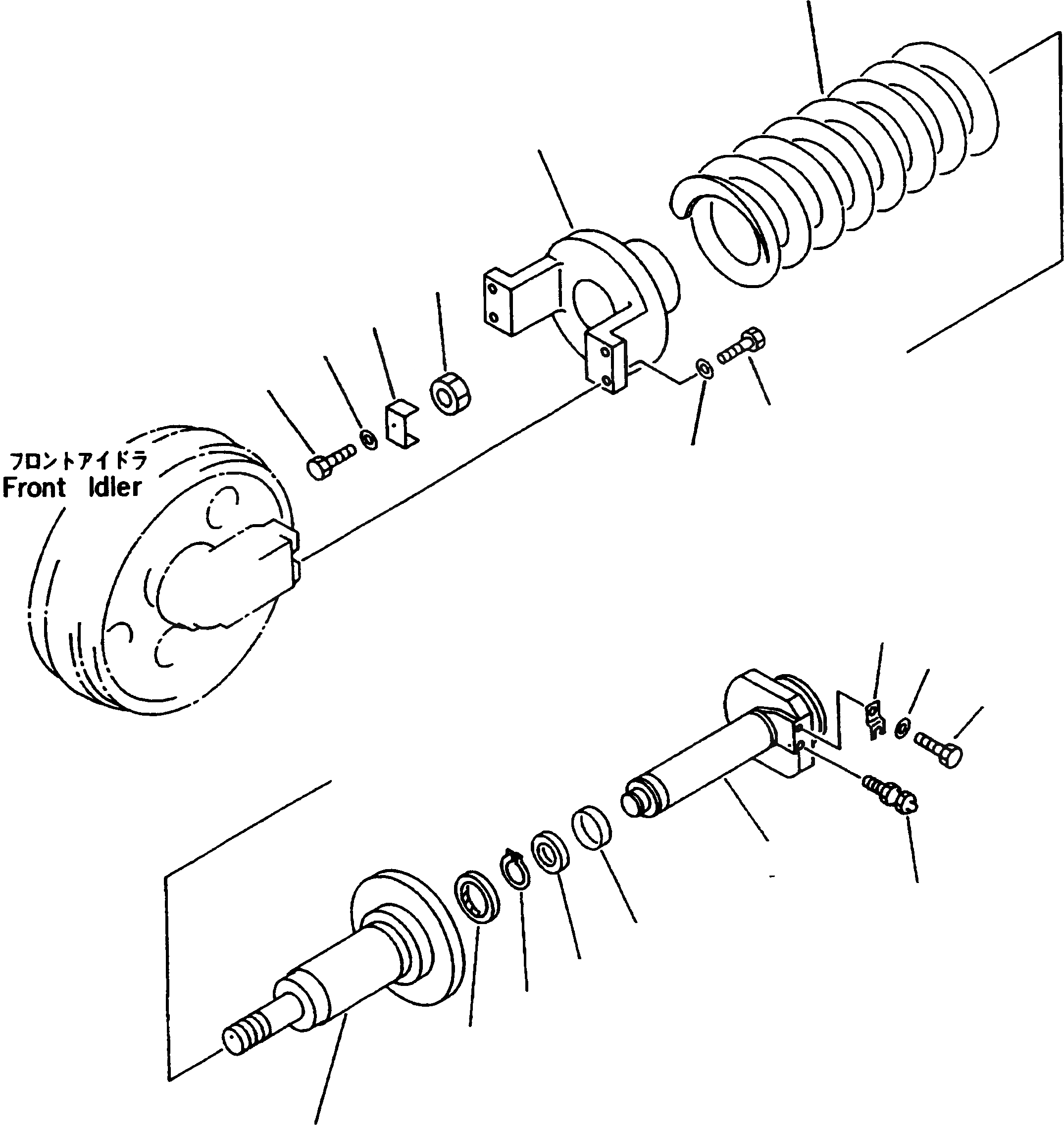 フロントアイドラ
Front Idler