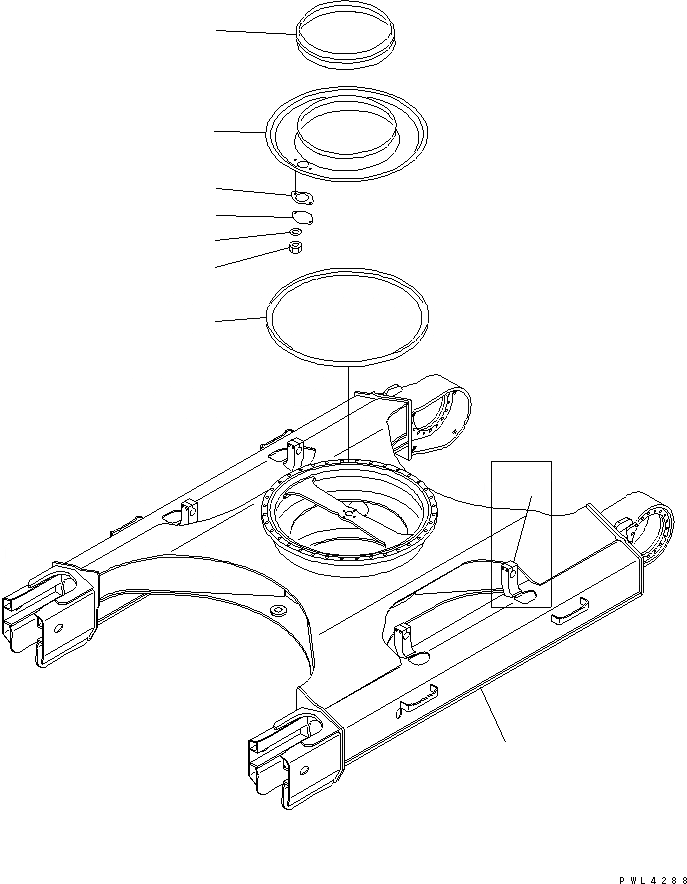 PWL4288